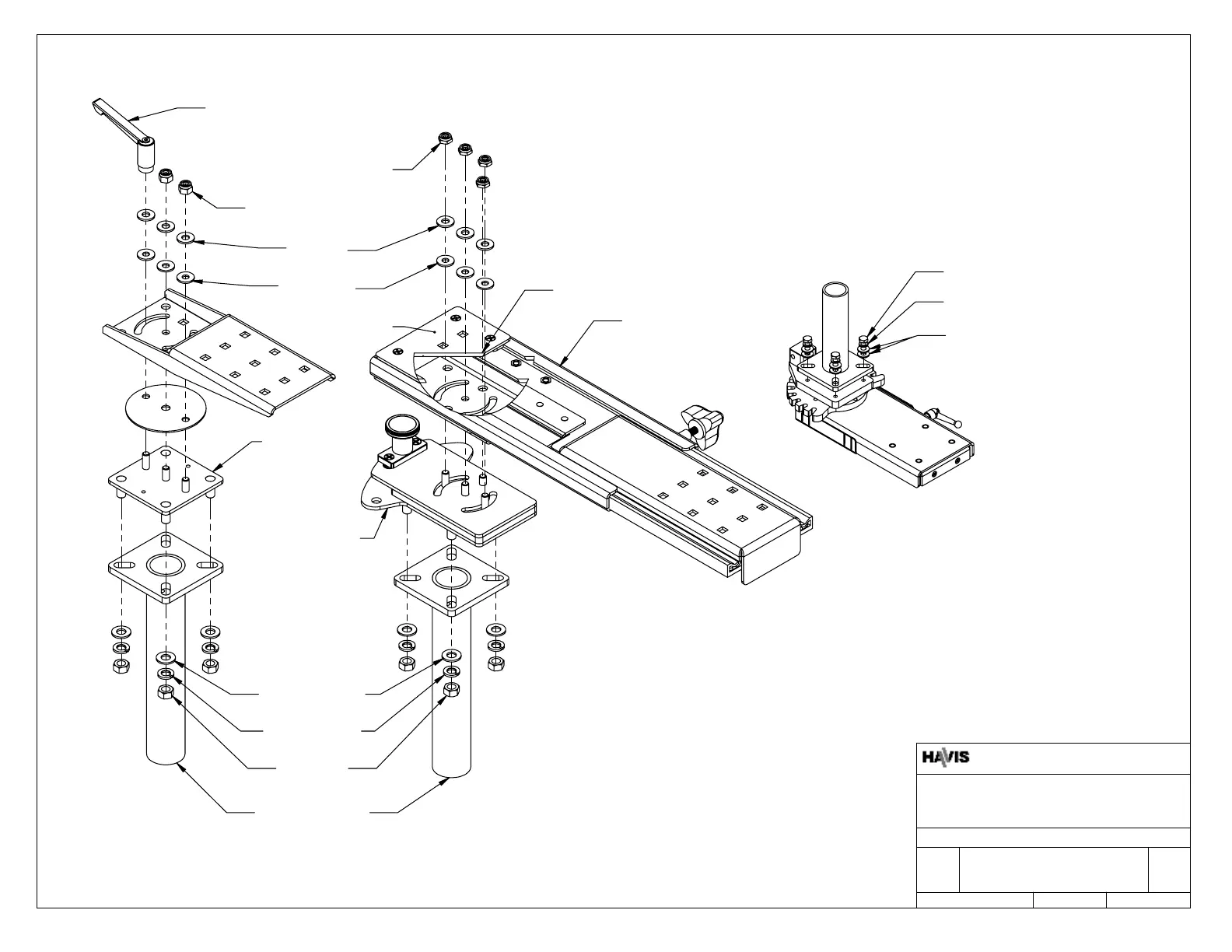 HAVIS