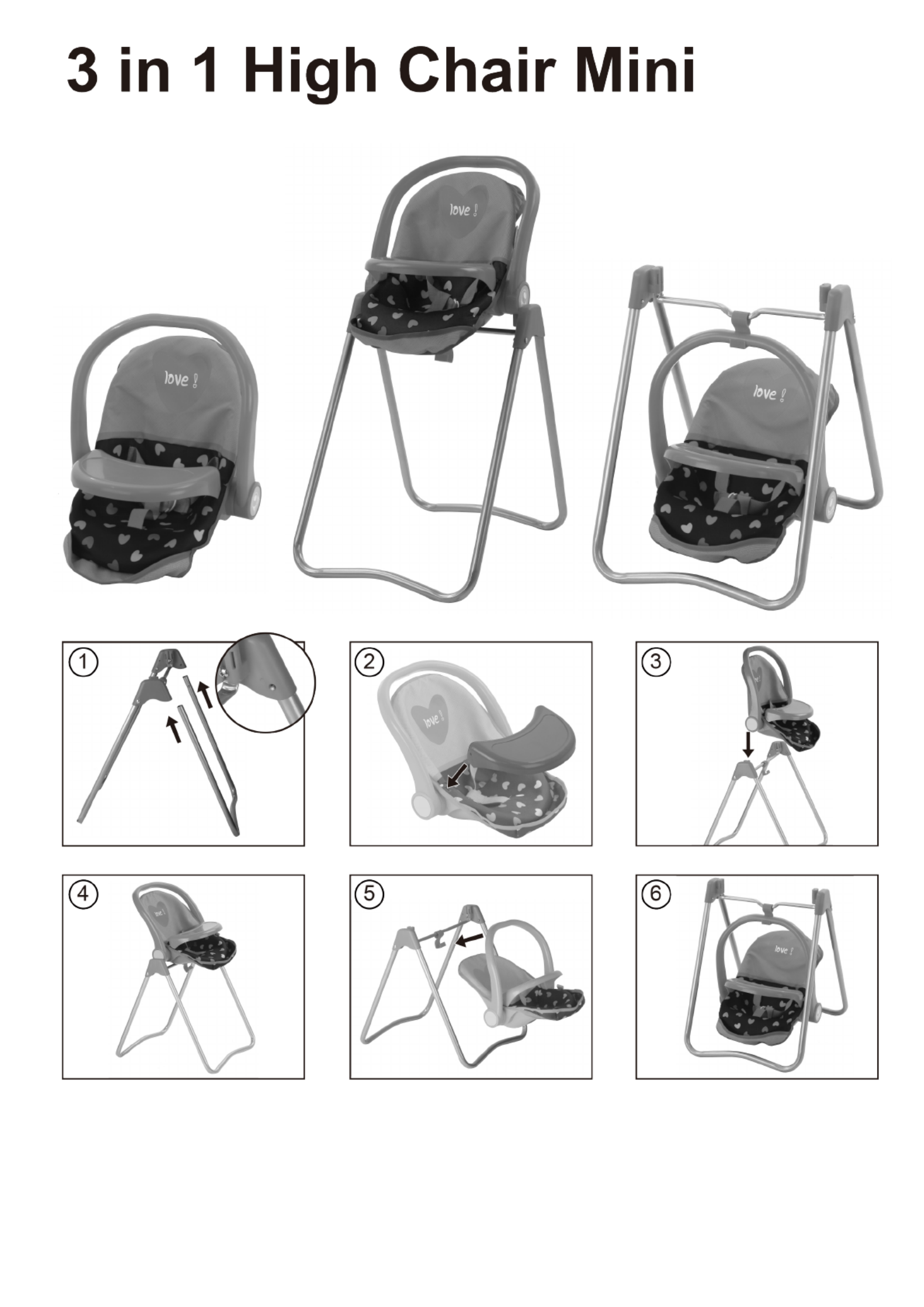 3 in 1 High Chair Mini

love !

love !

love !

1

2

love !

3

4

5

6

love !