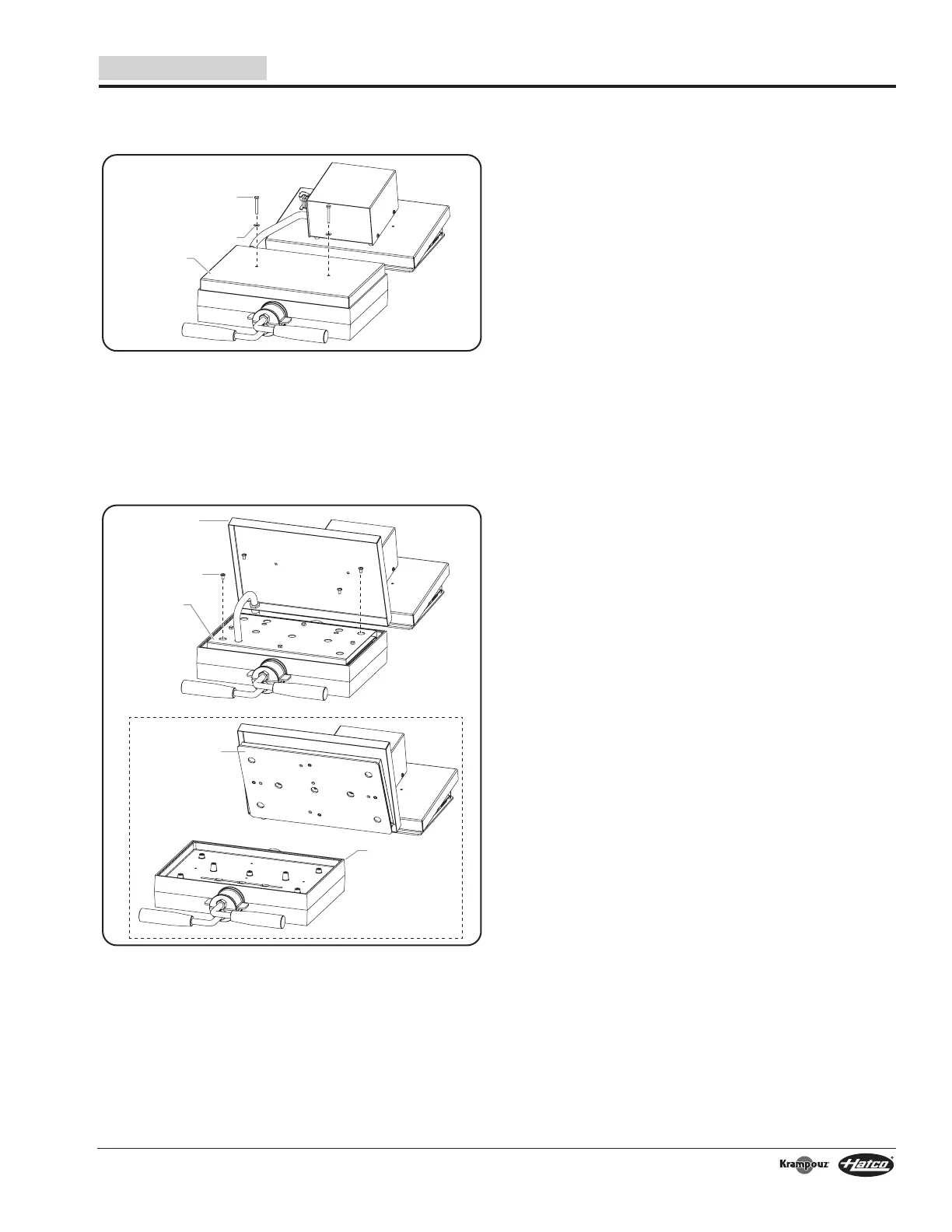 Krampouz Hatco