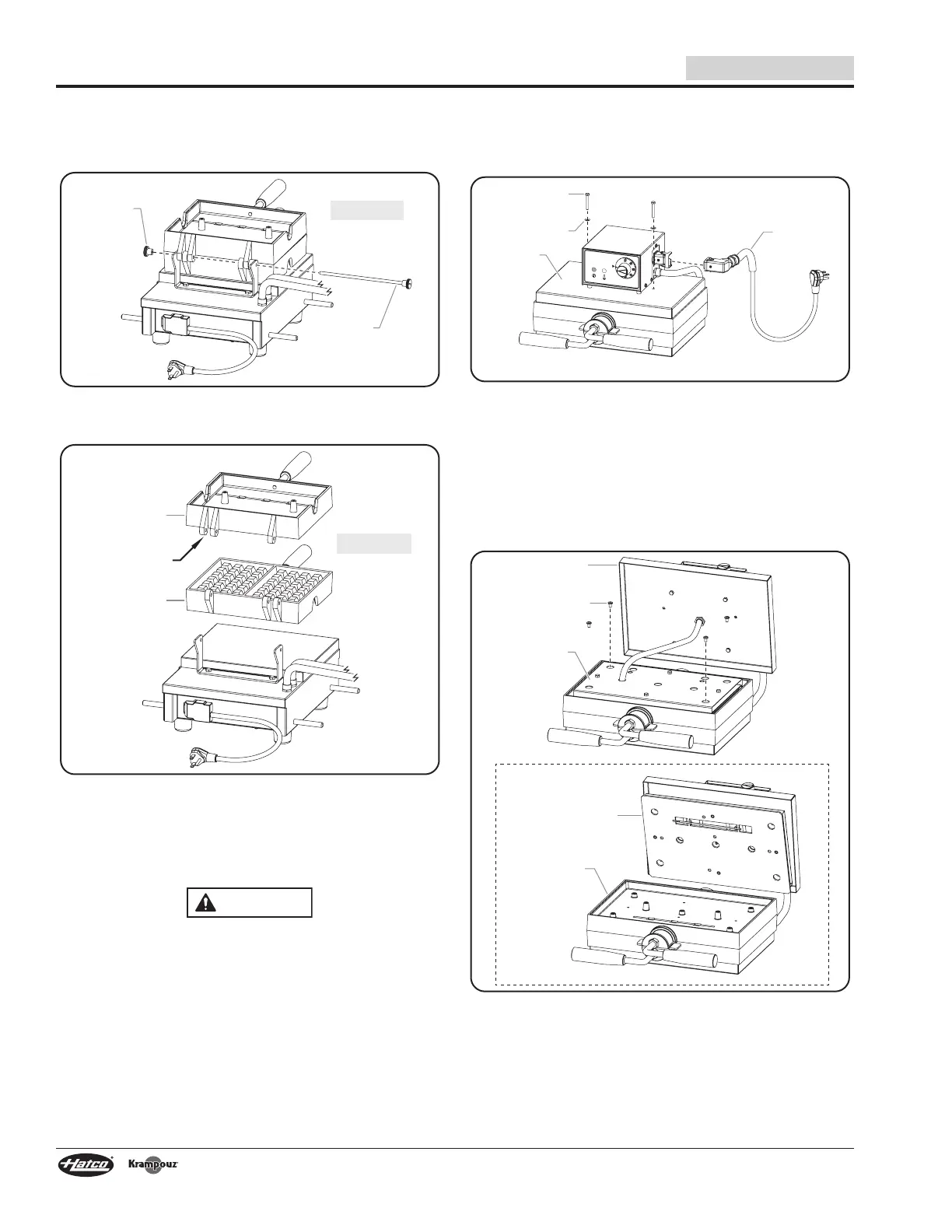 Hatco

Krampouz