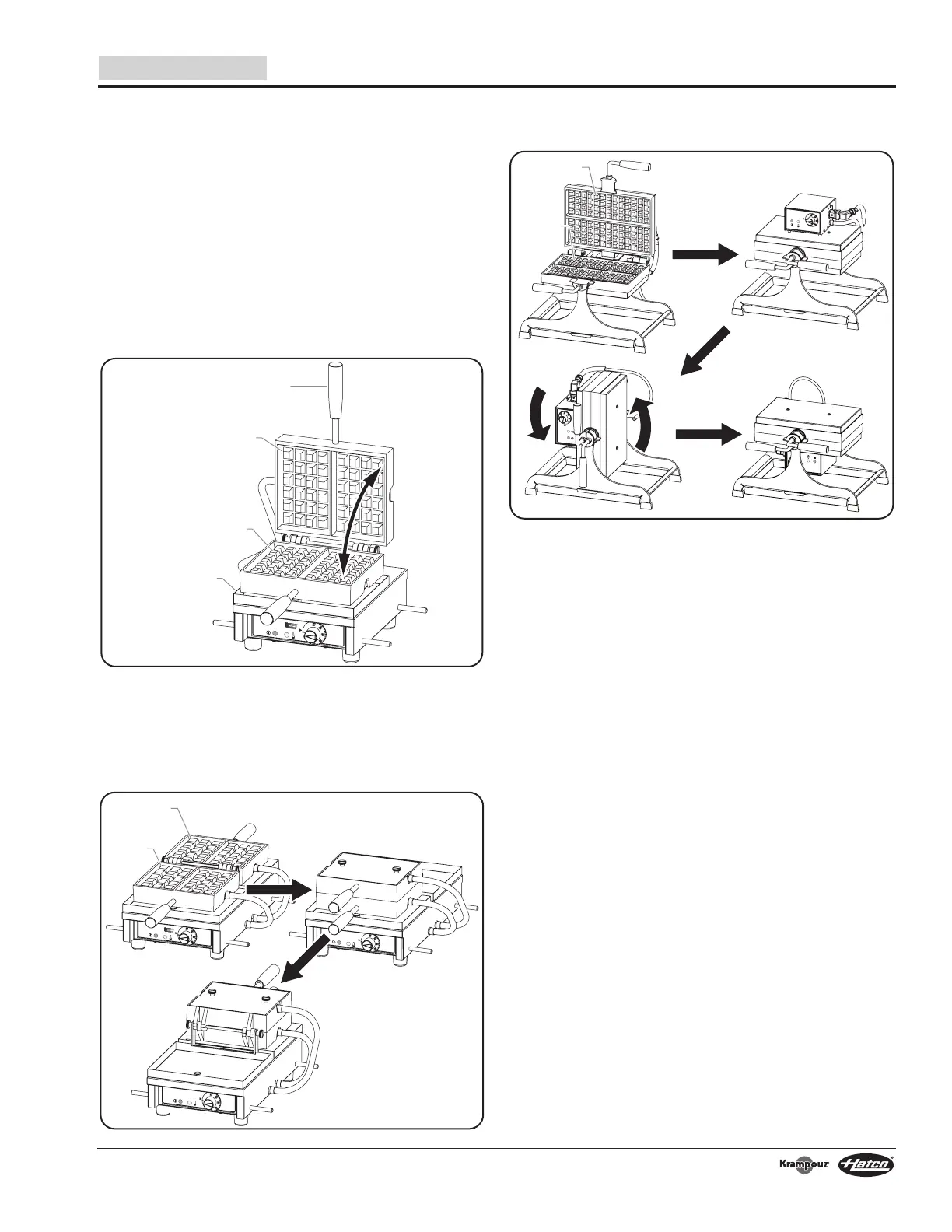 Krampouz Hatco