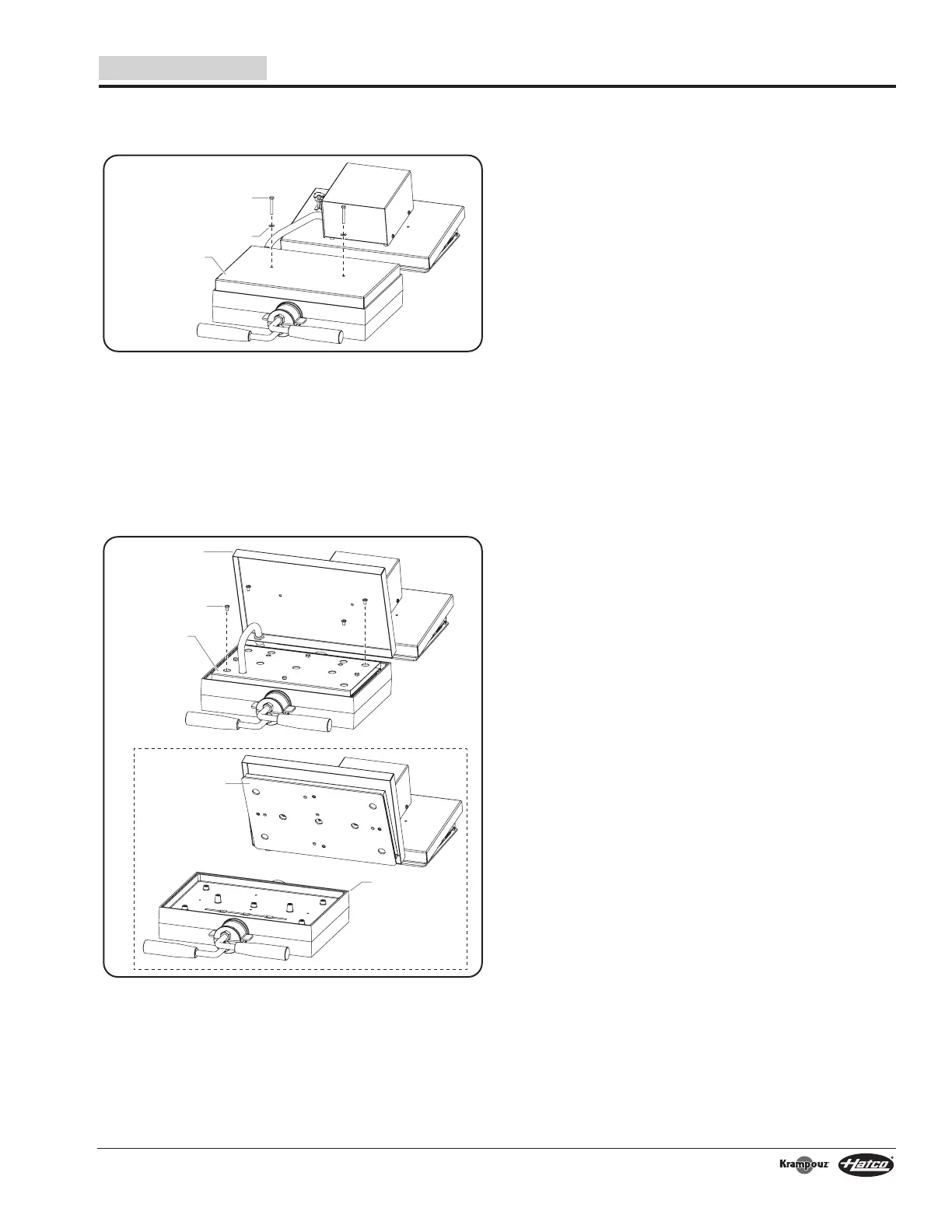 Krampouz Hatco