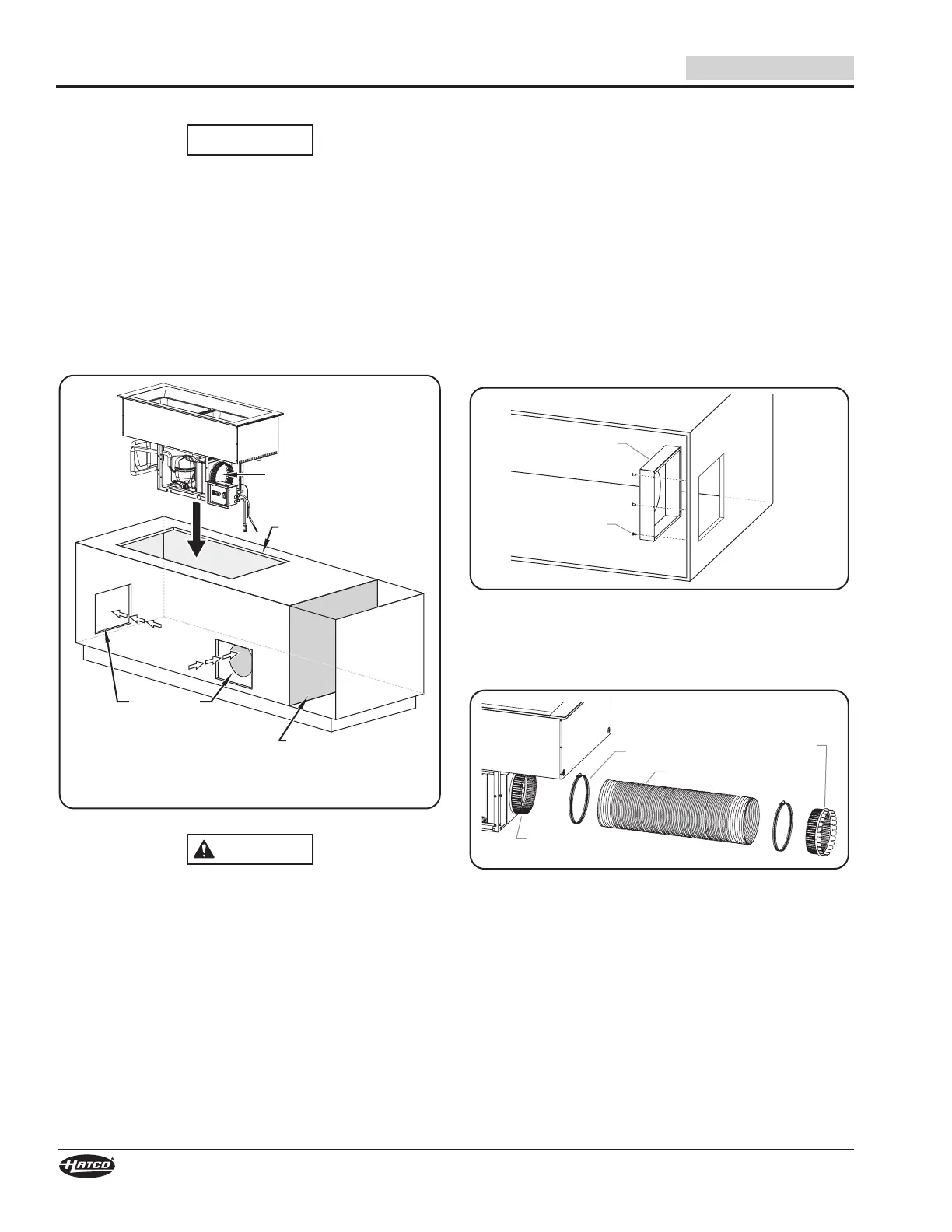 HATCO