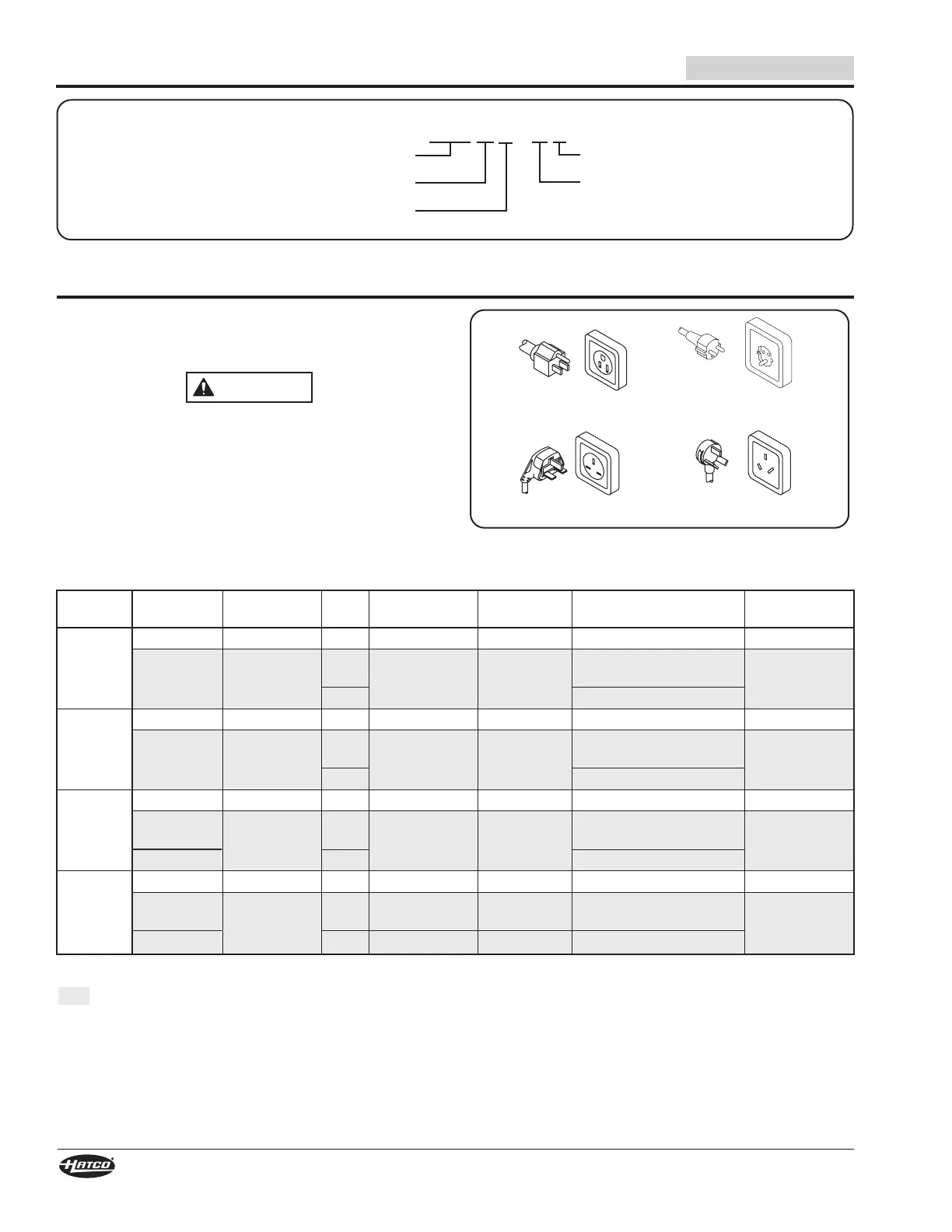 HATCO