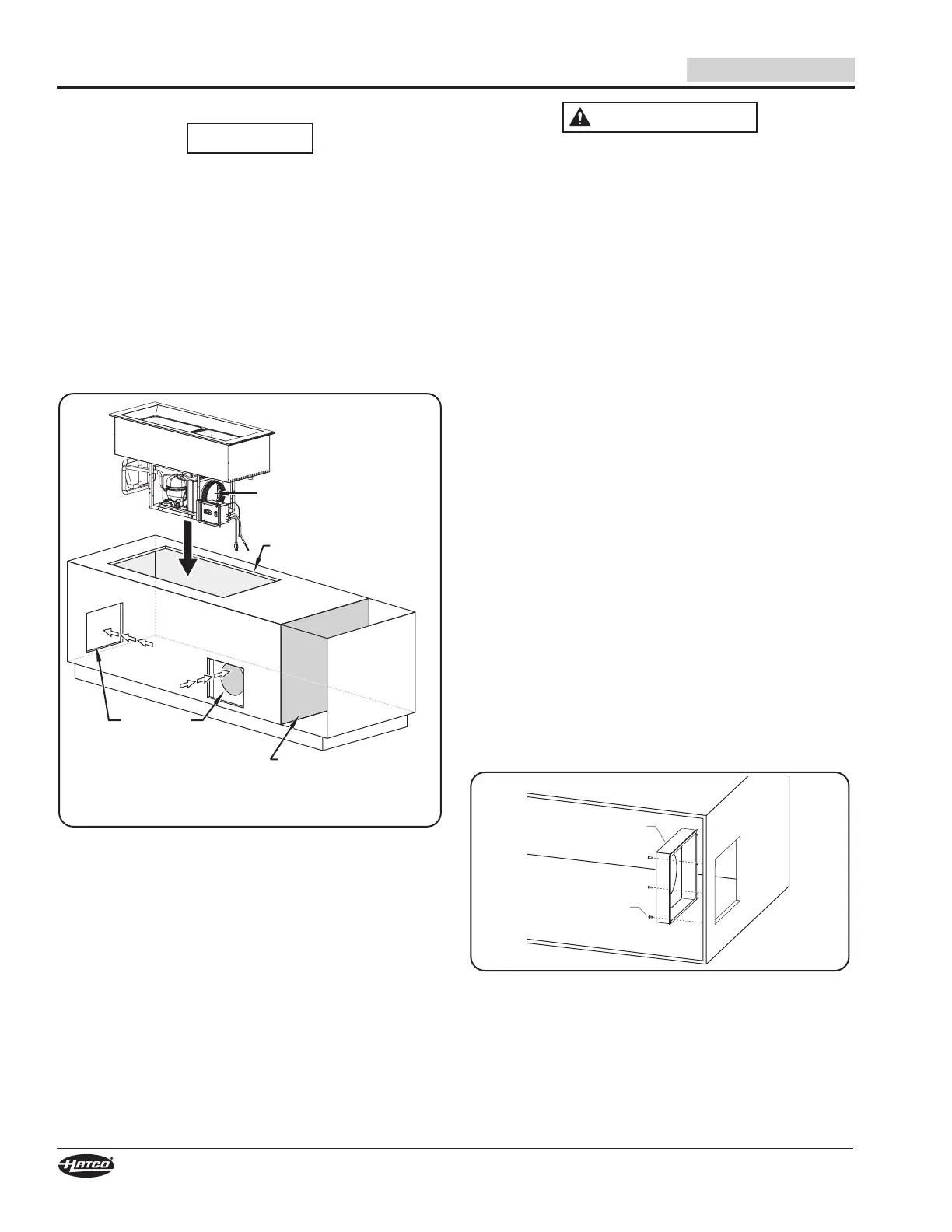 HATCO