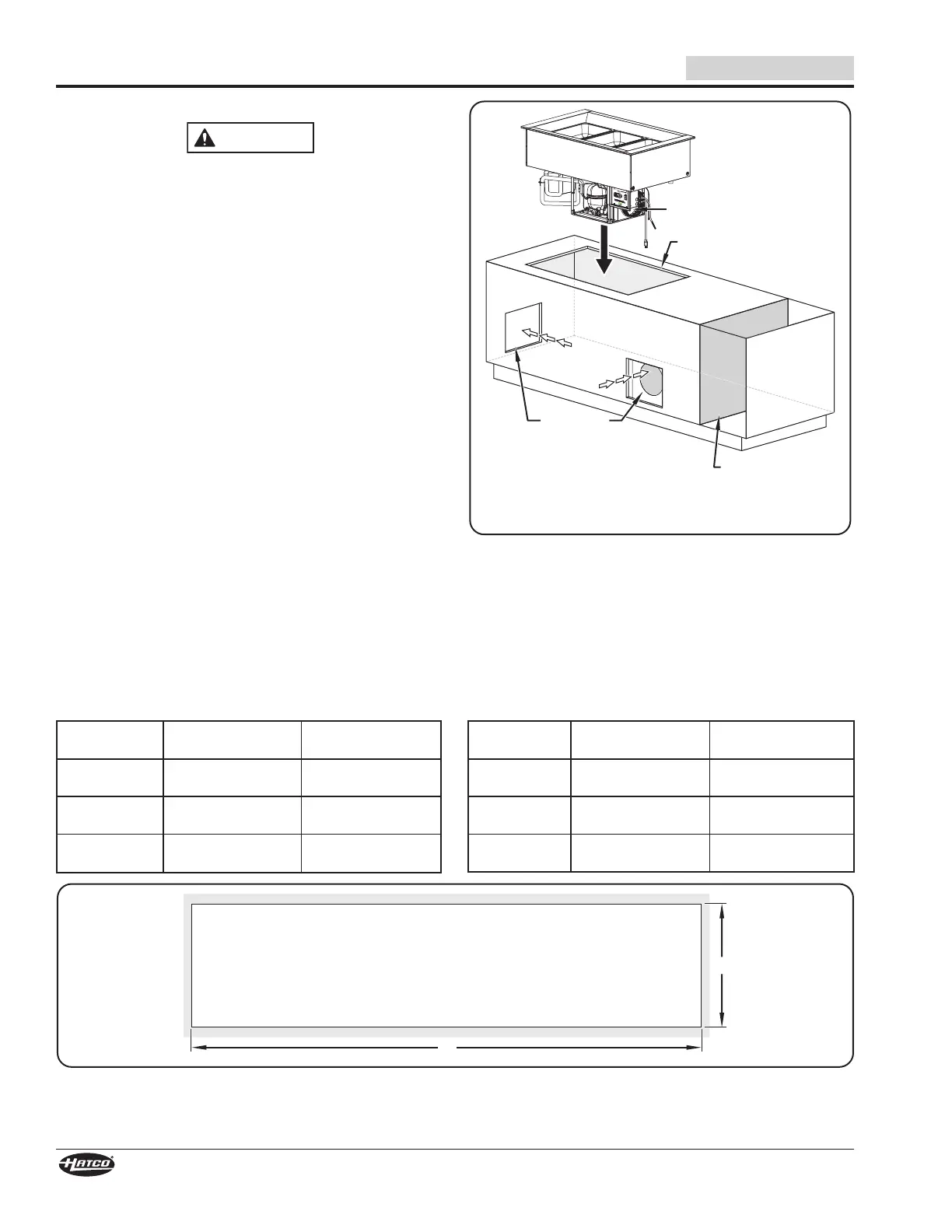 HATCO