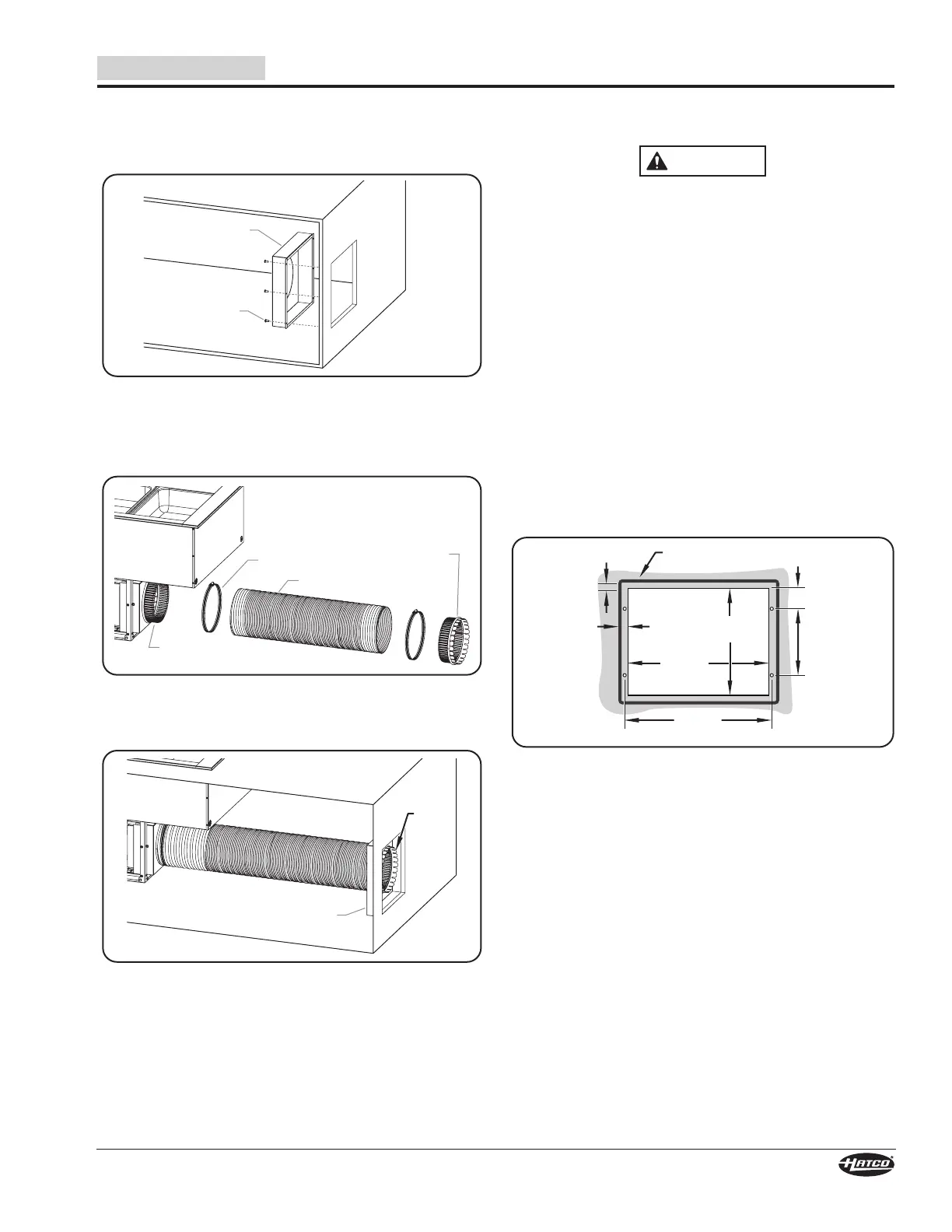 HATCO