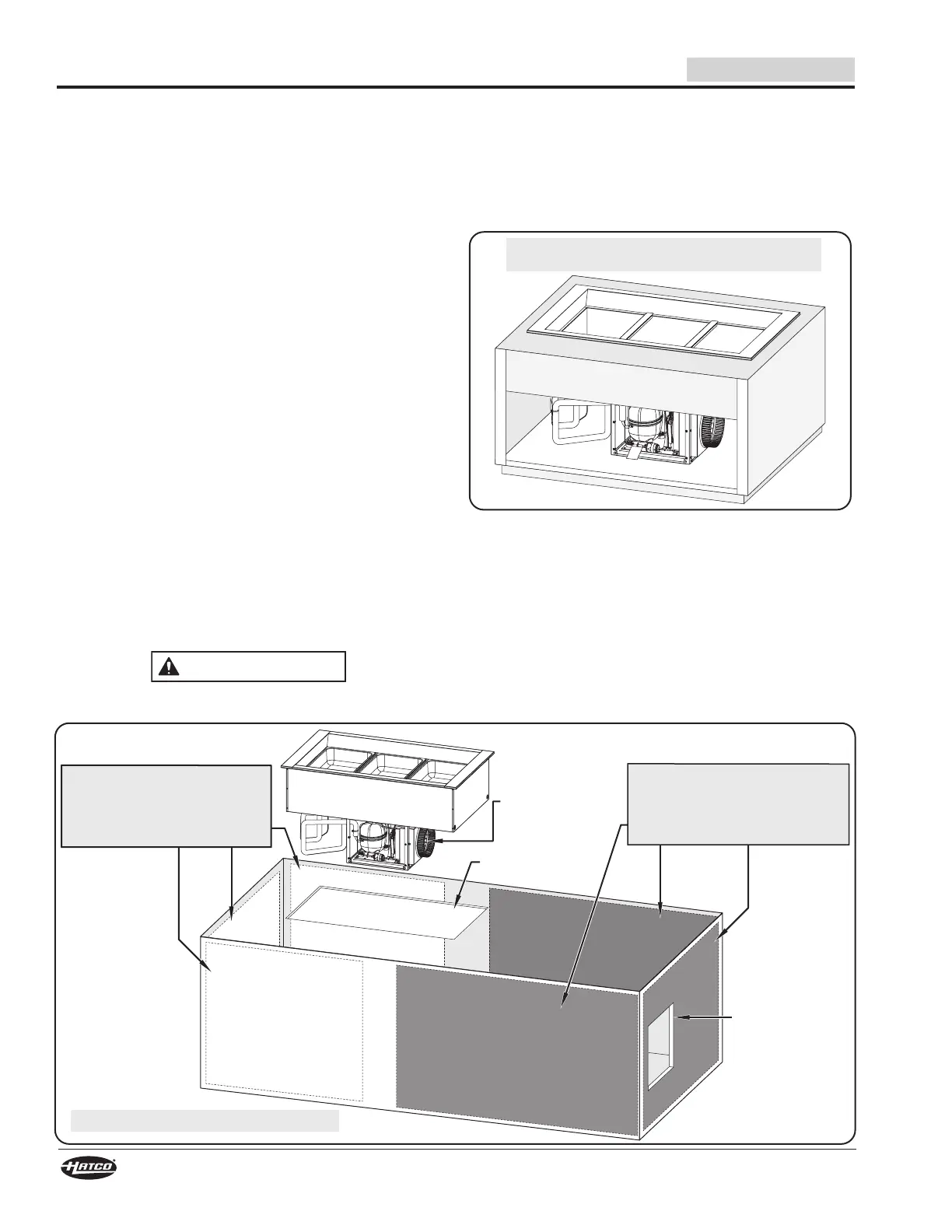 HATCO