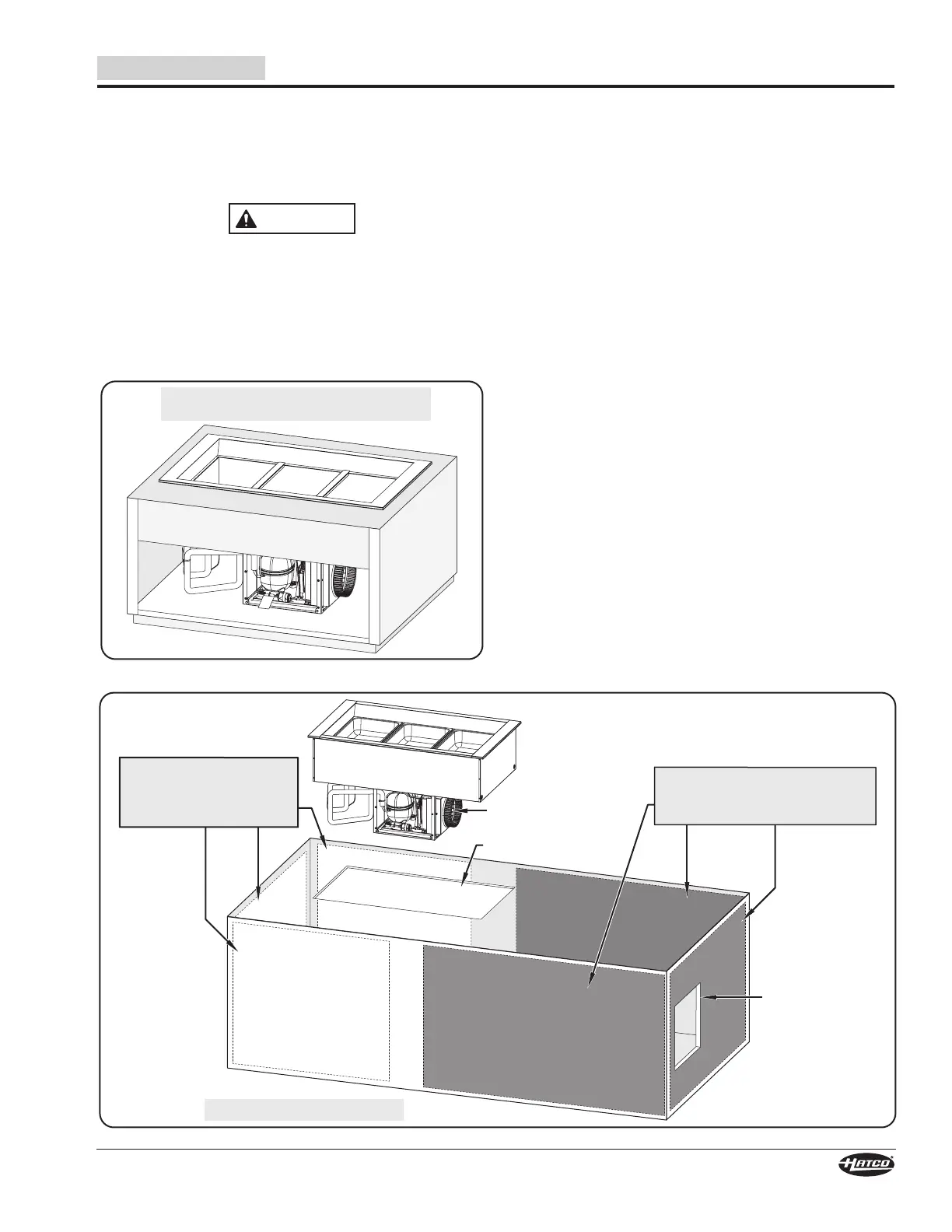 HATCO