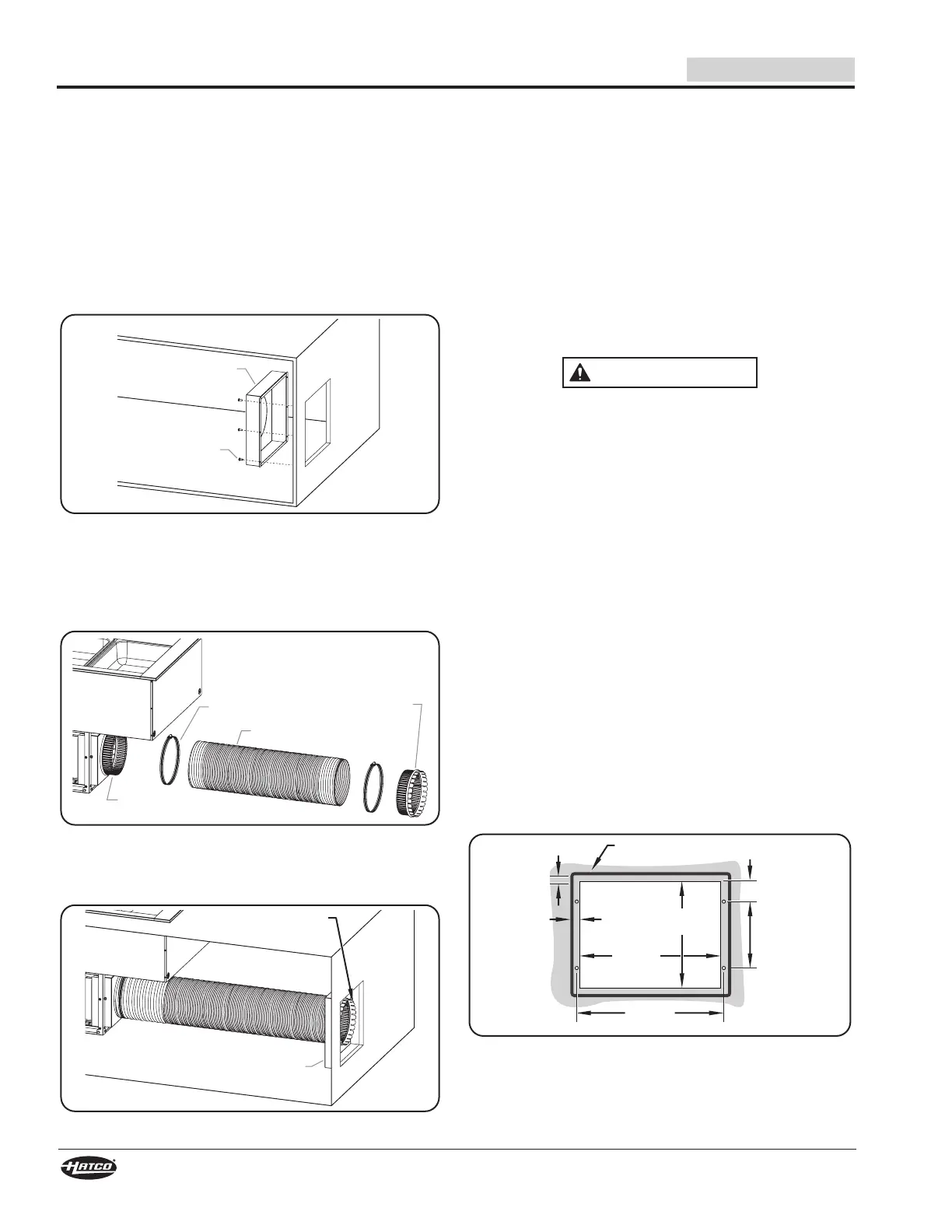 HATCO