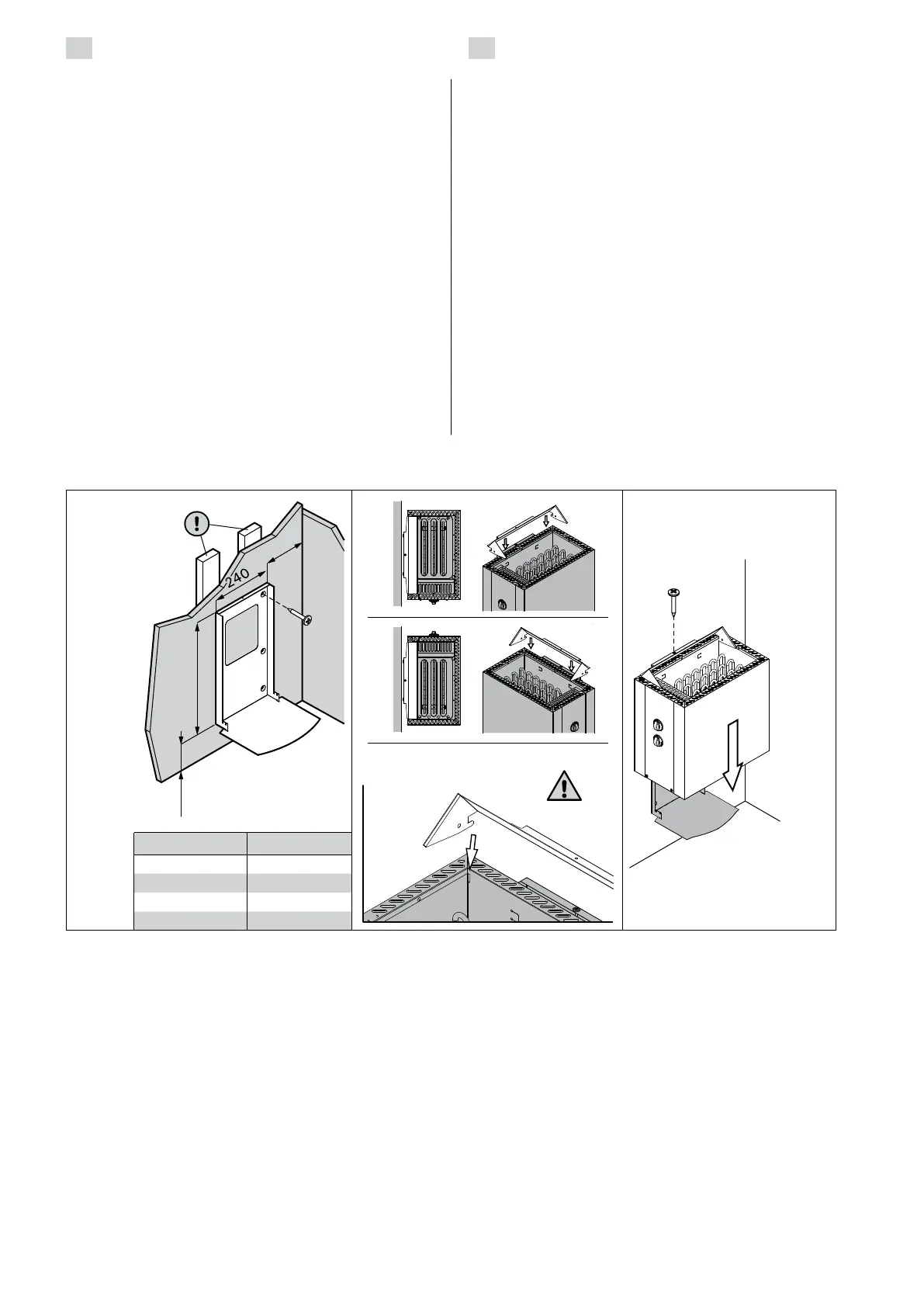 240