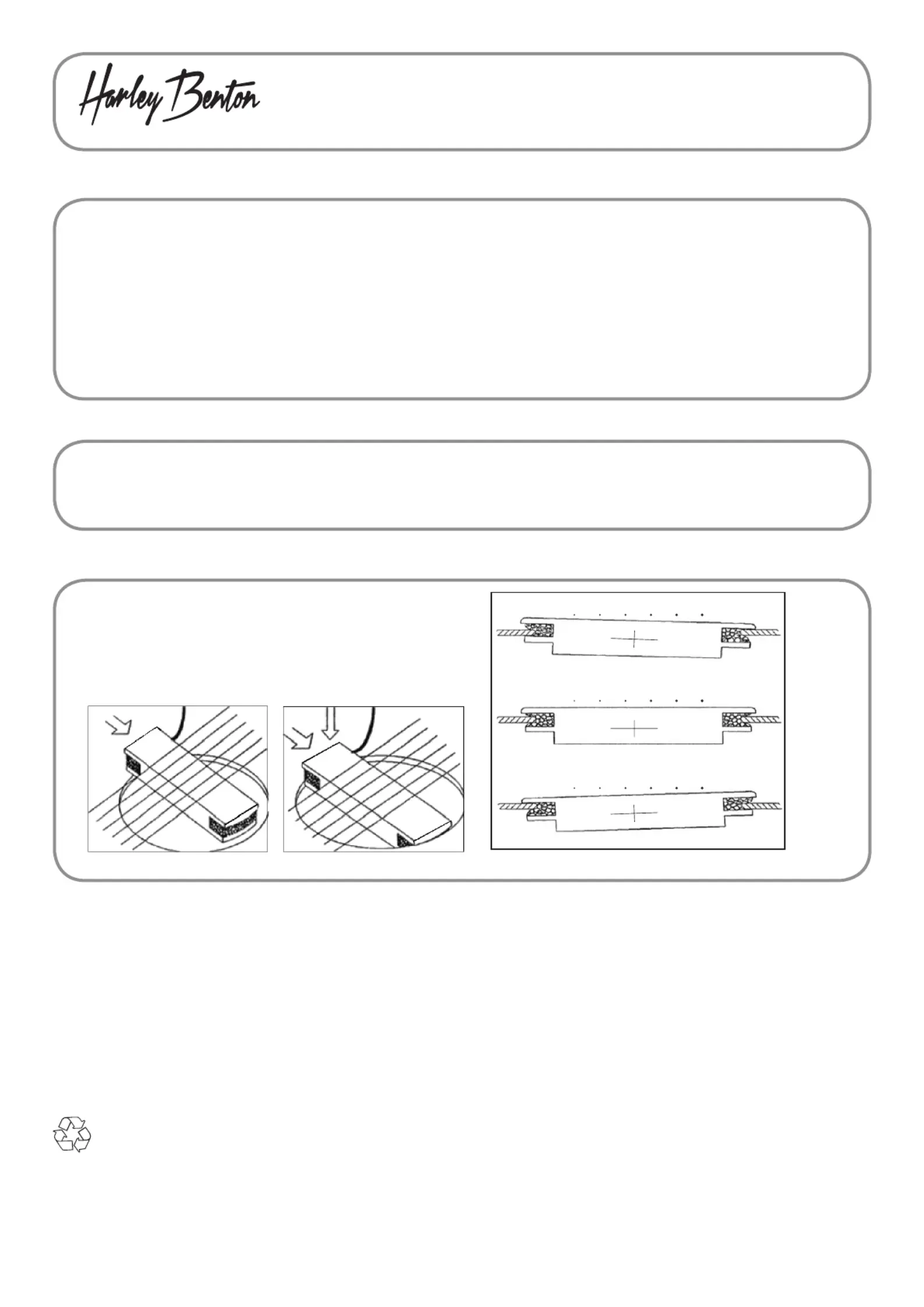 Harley Benton