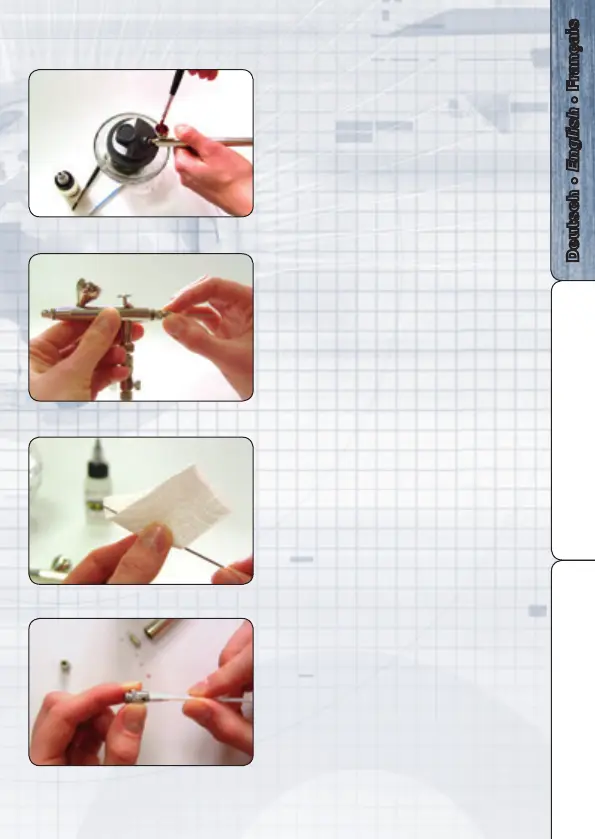 Deutsch • English • Français