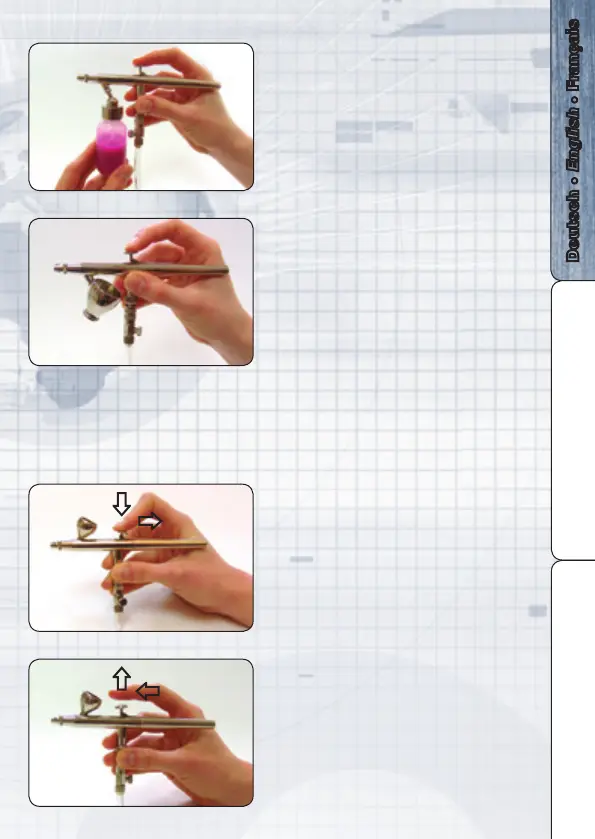 Deutsch • English • Français