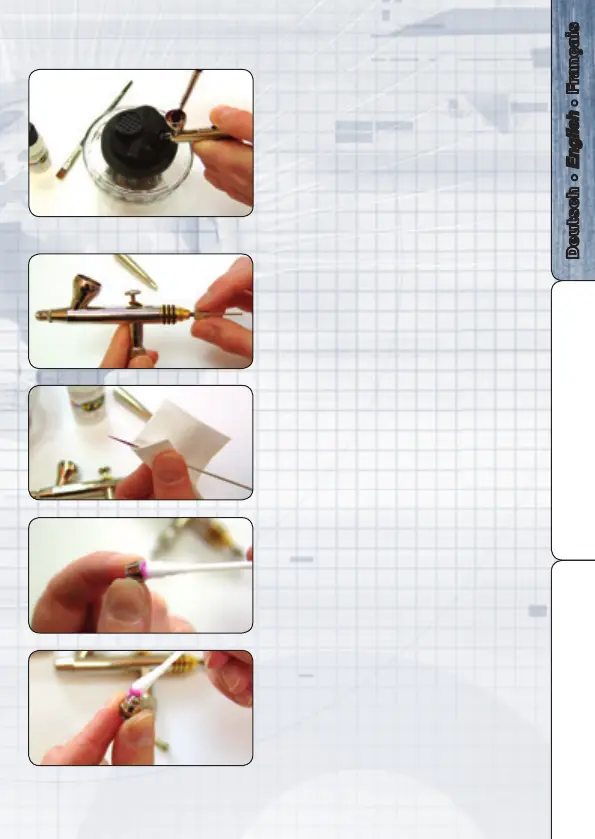 Deutsch • English • Français