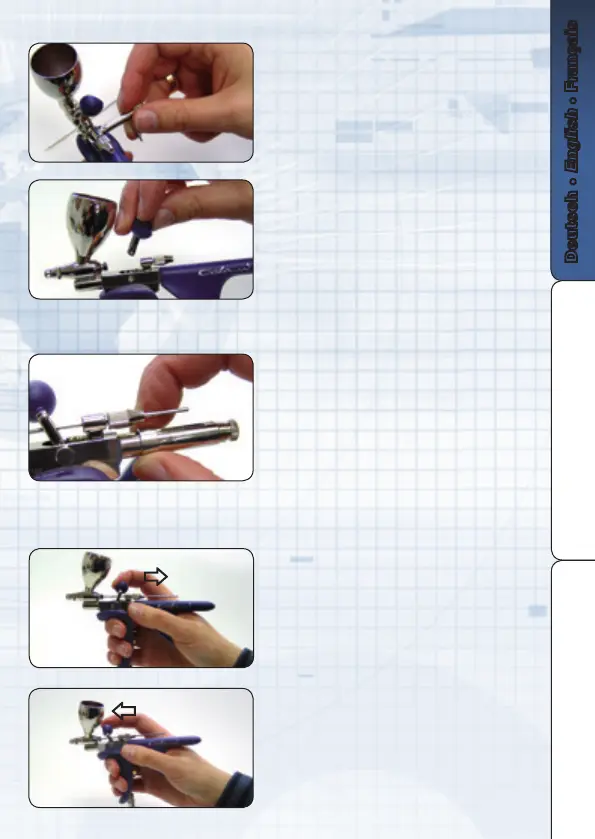 Deutsch • English • Français