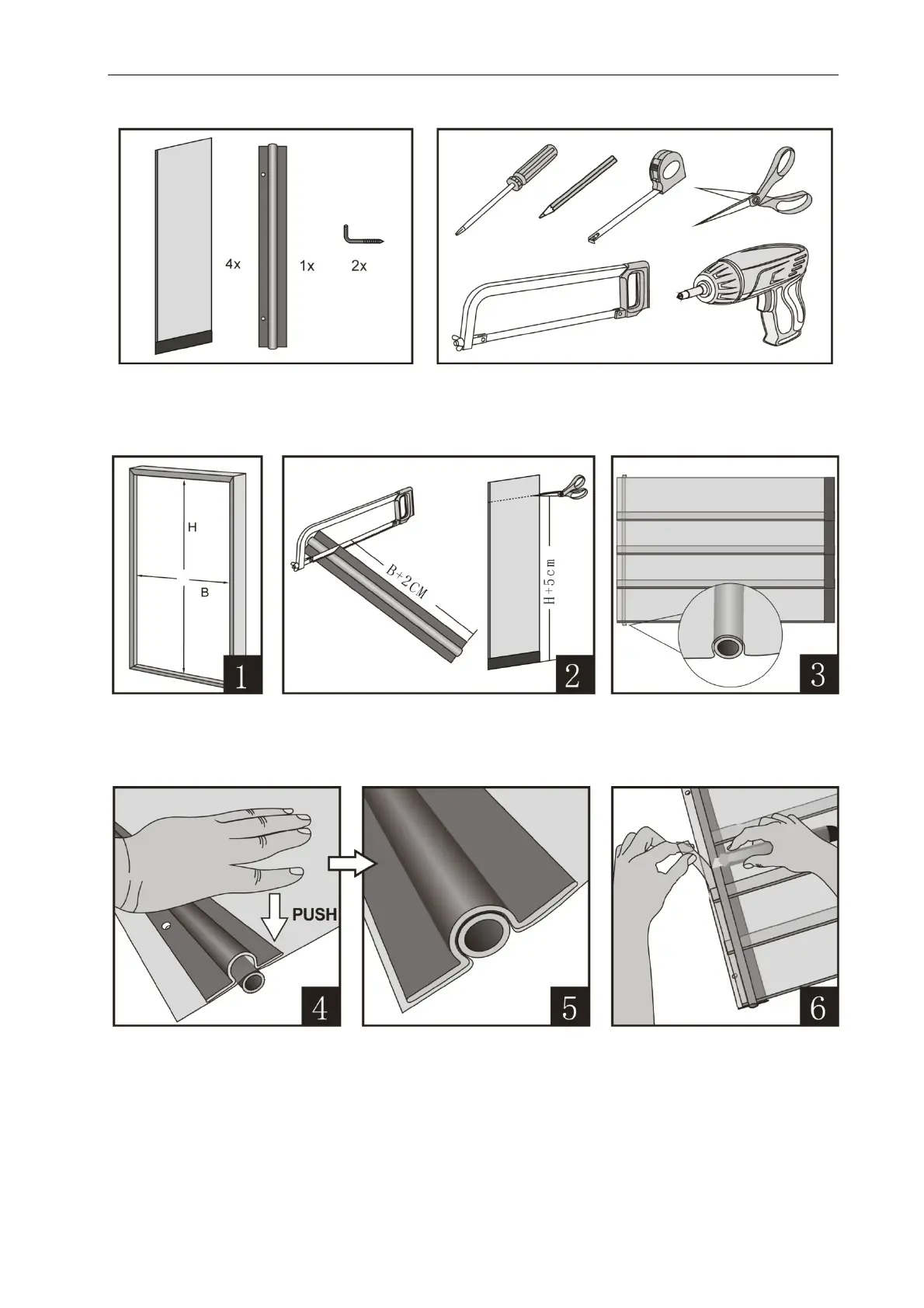 4x

1x

2x

H

B

1

B+2CM

H+5cm

2

3

PUSH

4

5

6