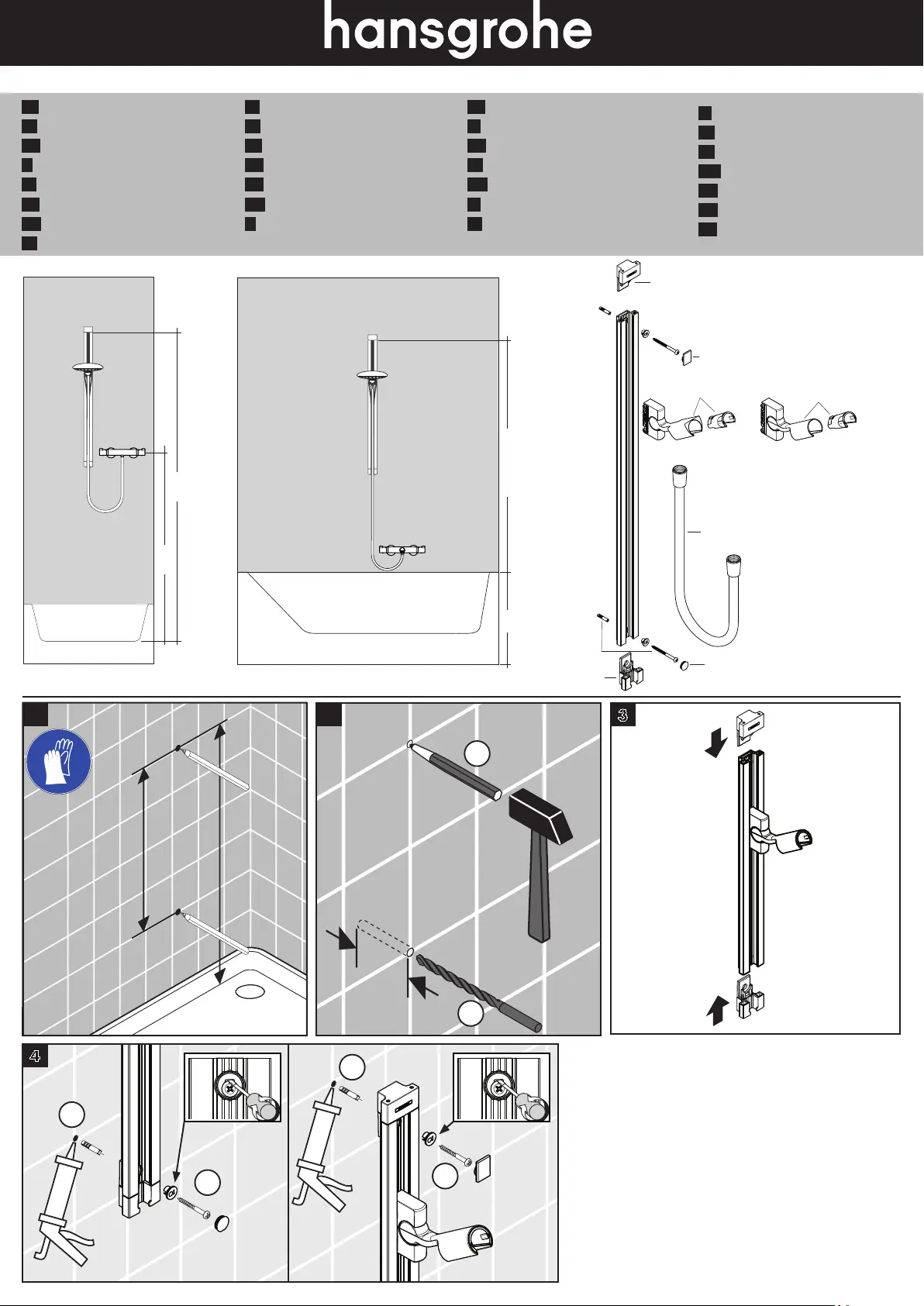 hansgrohe

3

4