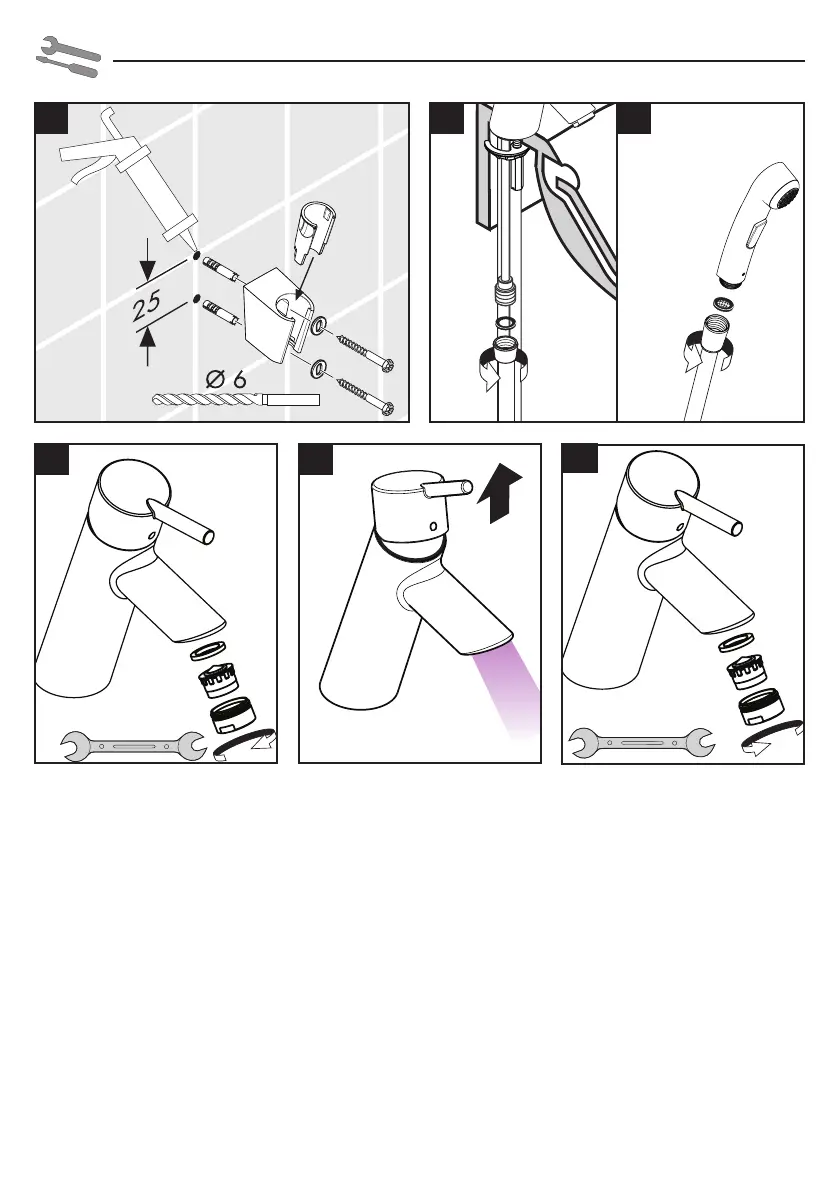 25

Ø 6