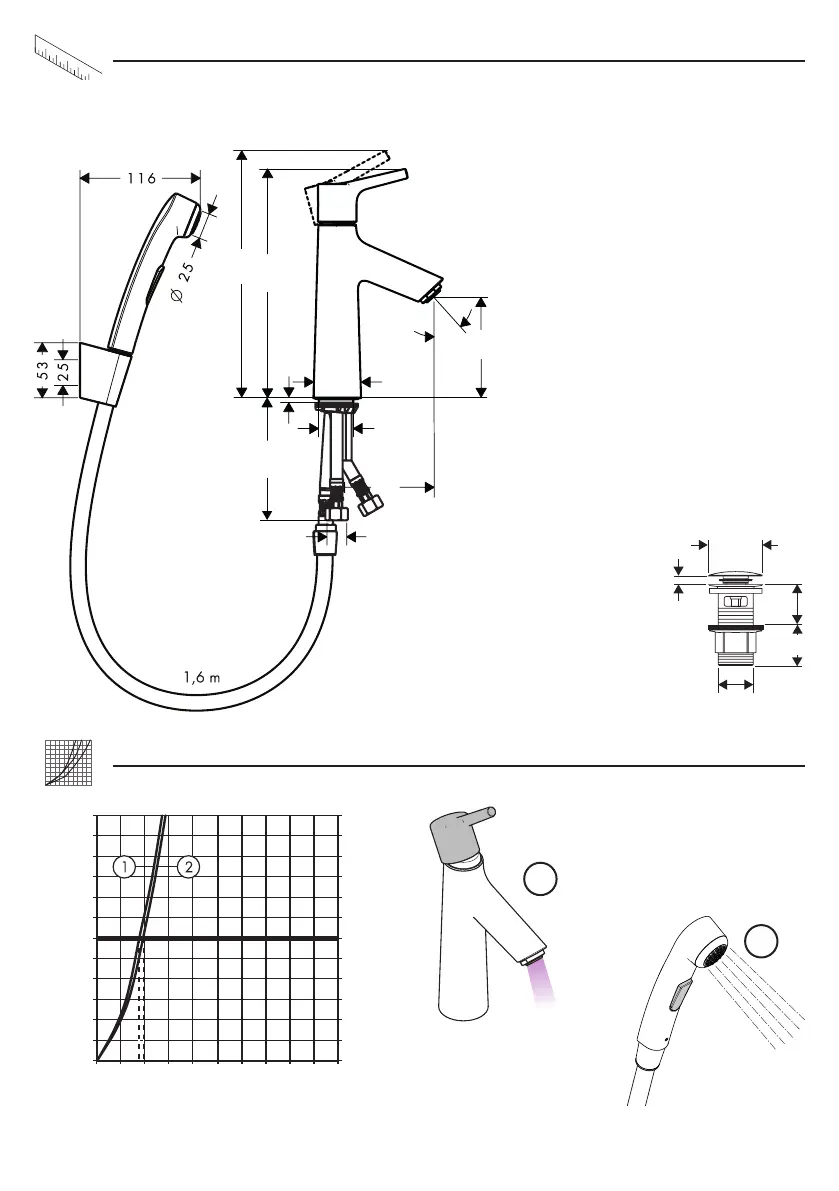 116

Ø 25

53

25

1,6 m

1

2