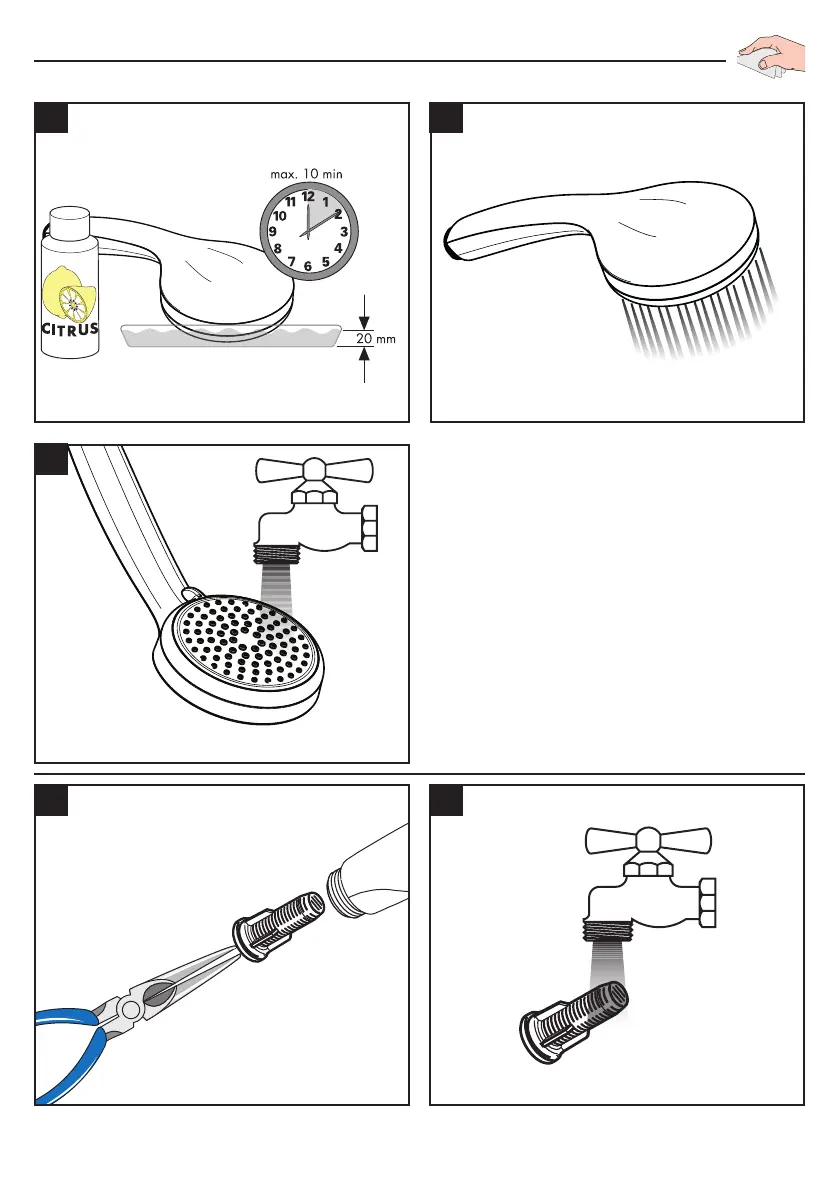 max. 10 min

12
1
2
3
4
5
6
7
8
9
10
11

CITRUS

20 mm