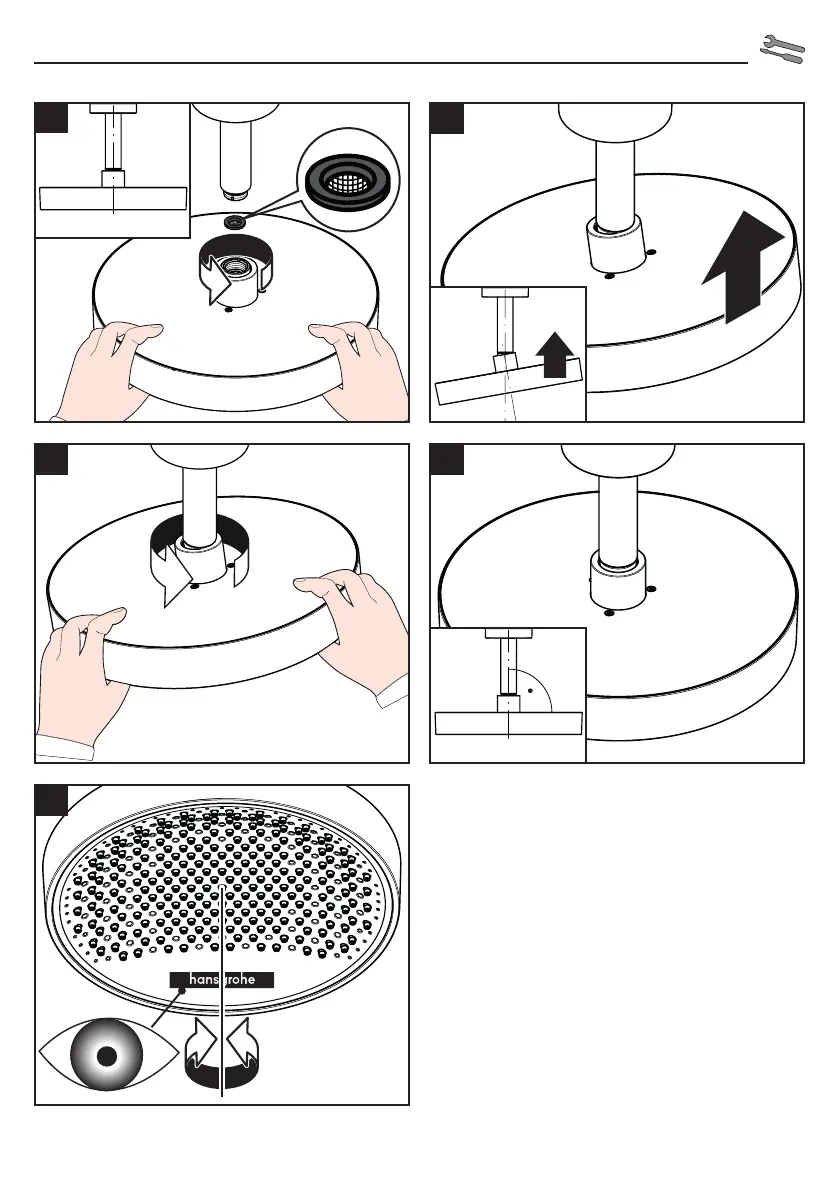 hansgrohe