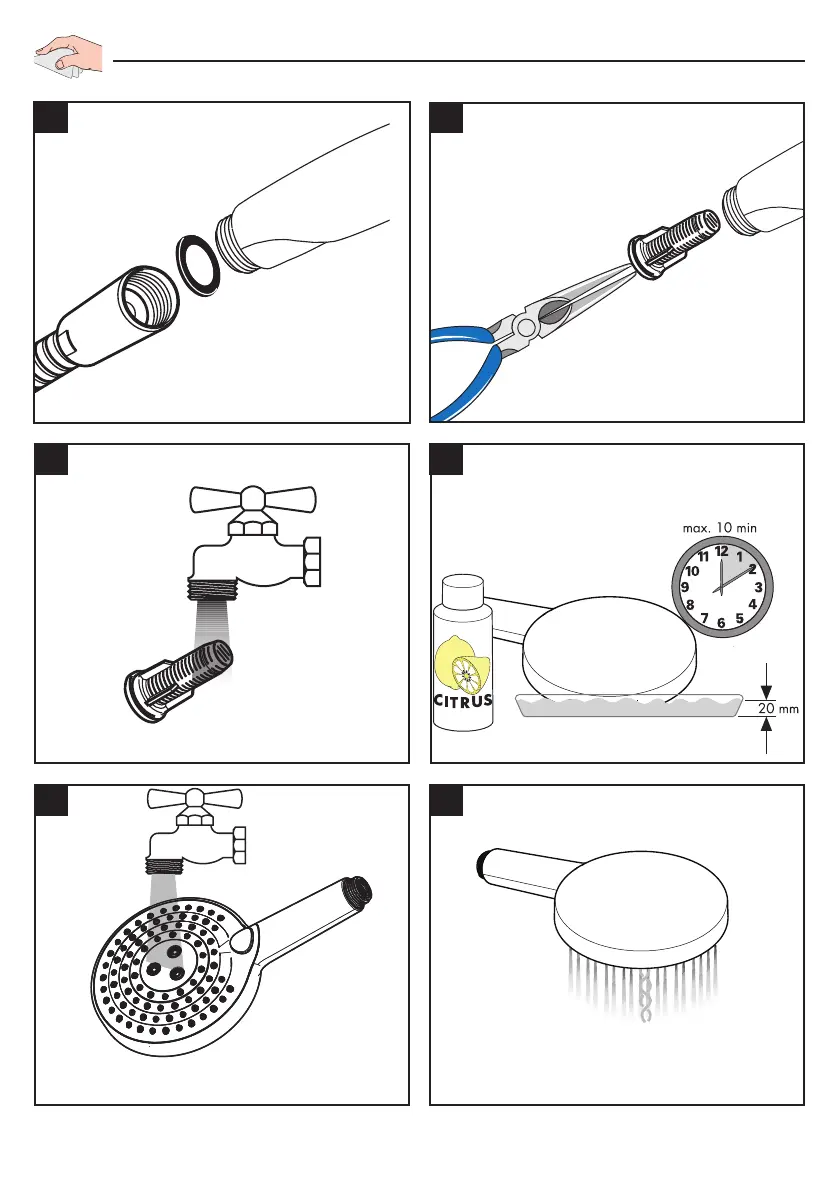 max. 10 min

12
1
2
3
4
5
6
7
8
9
10
11

CITRUS

20 mm