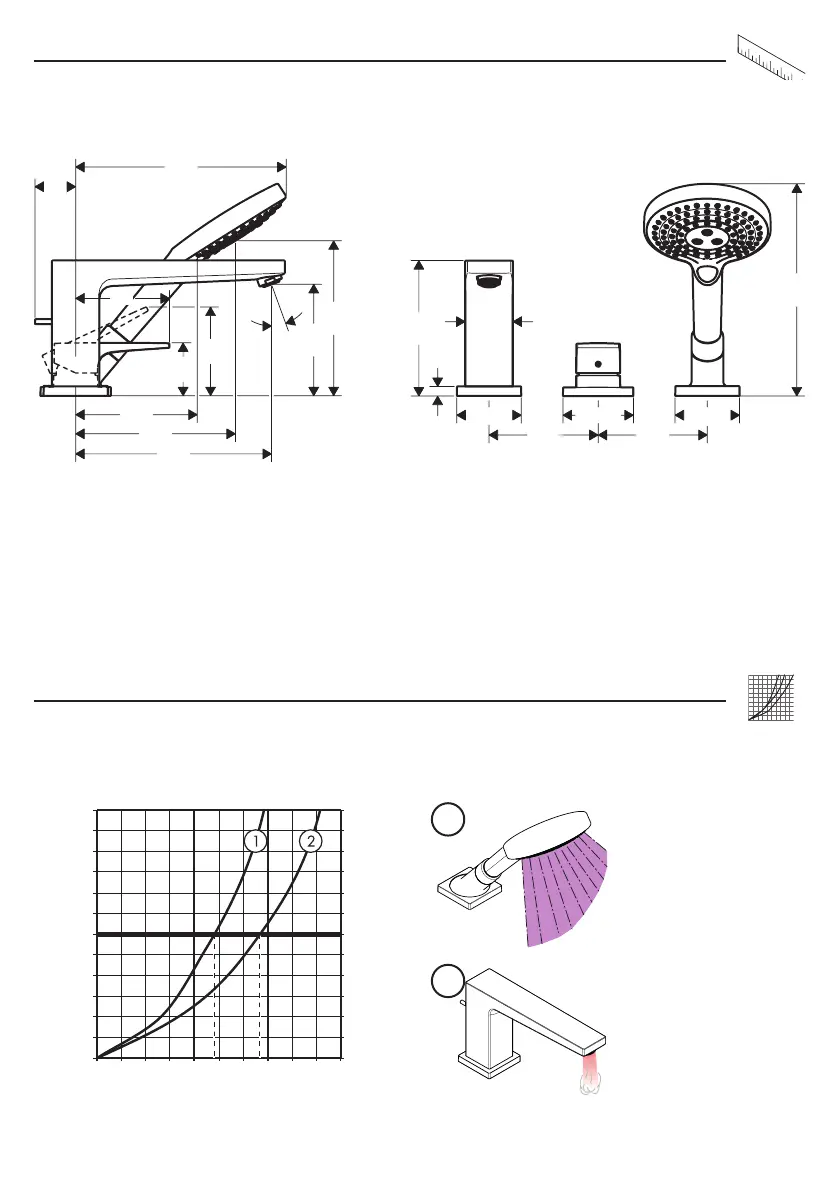 1

2