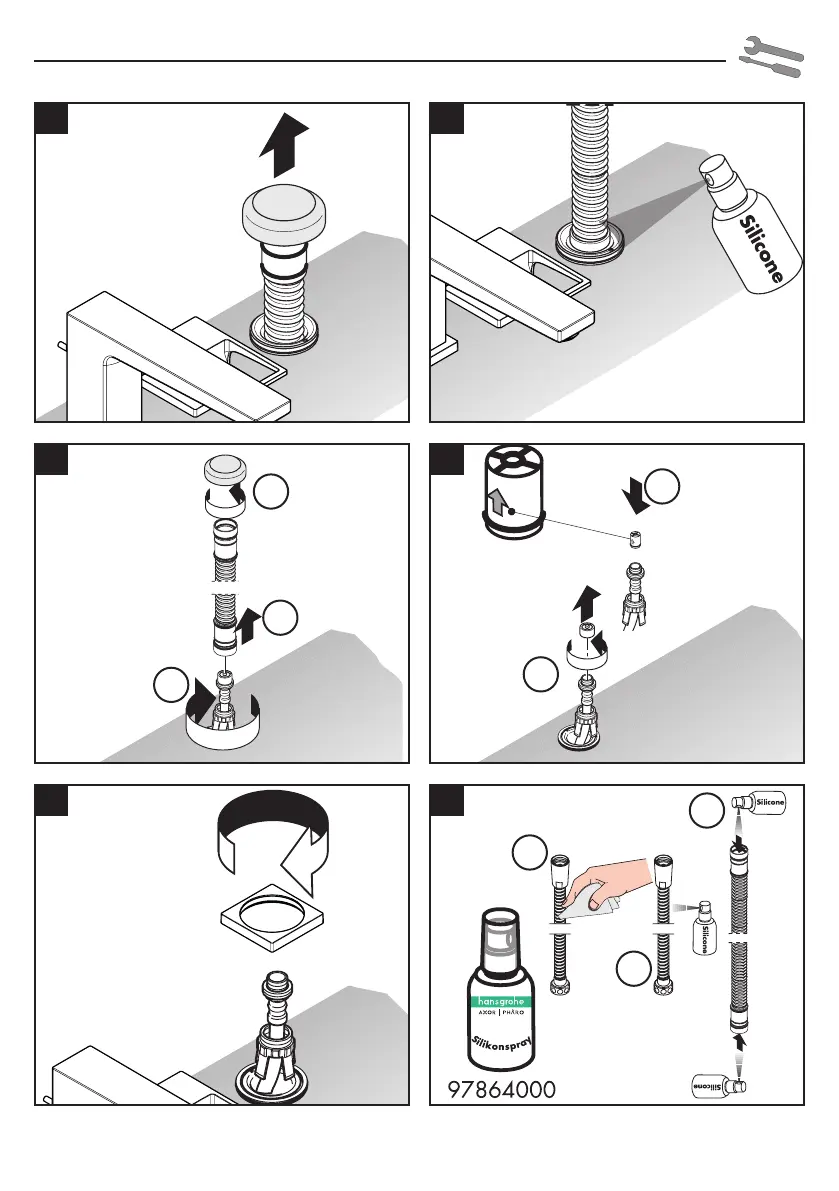 Silicone

Silicone

Silicone

hansgrohe
AXOR | PHARO
Silikonspray

97864000

Silicone