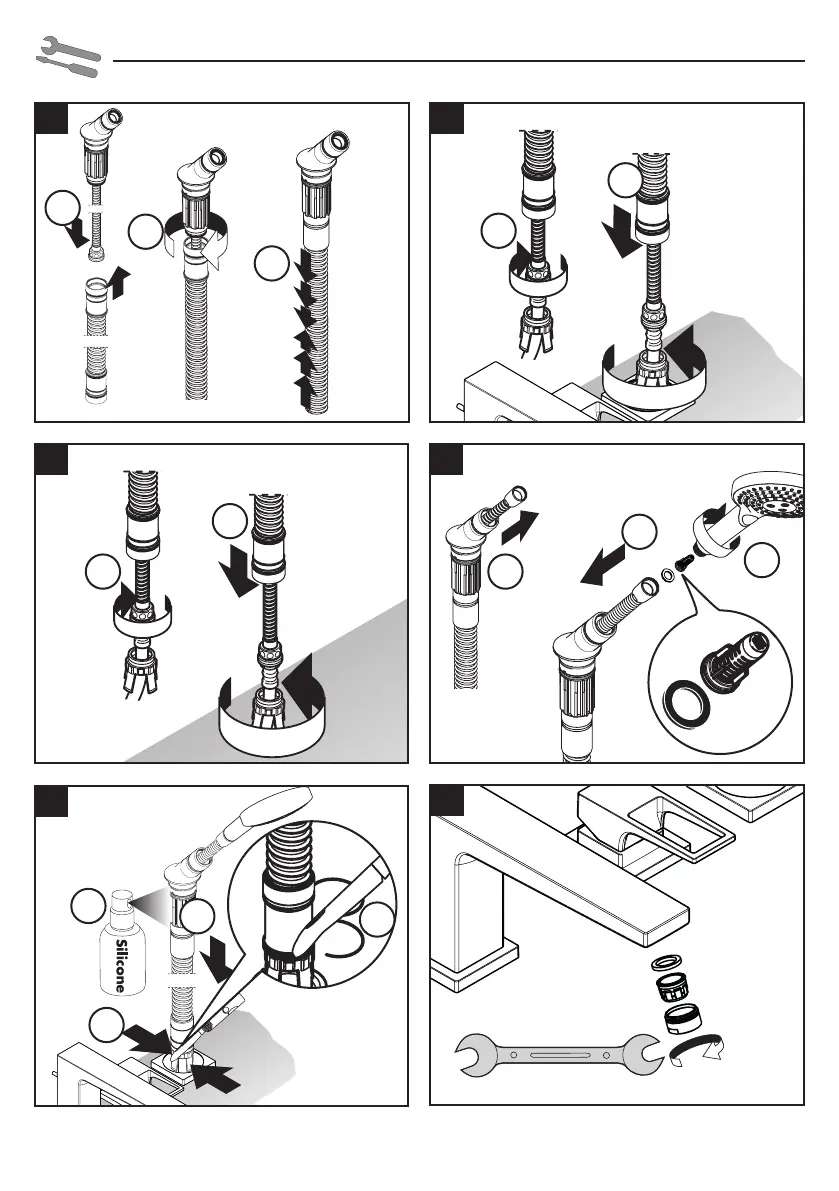 Silicone