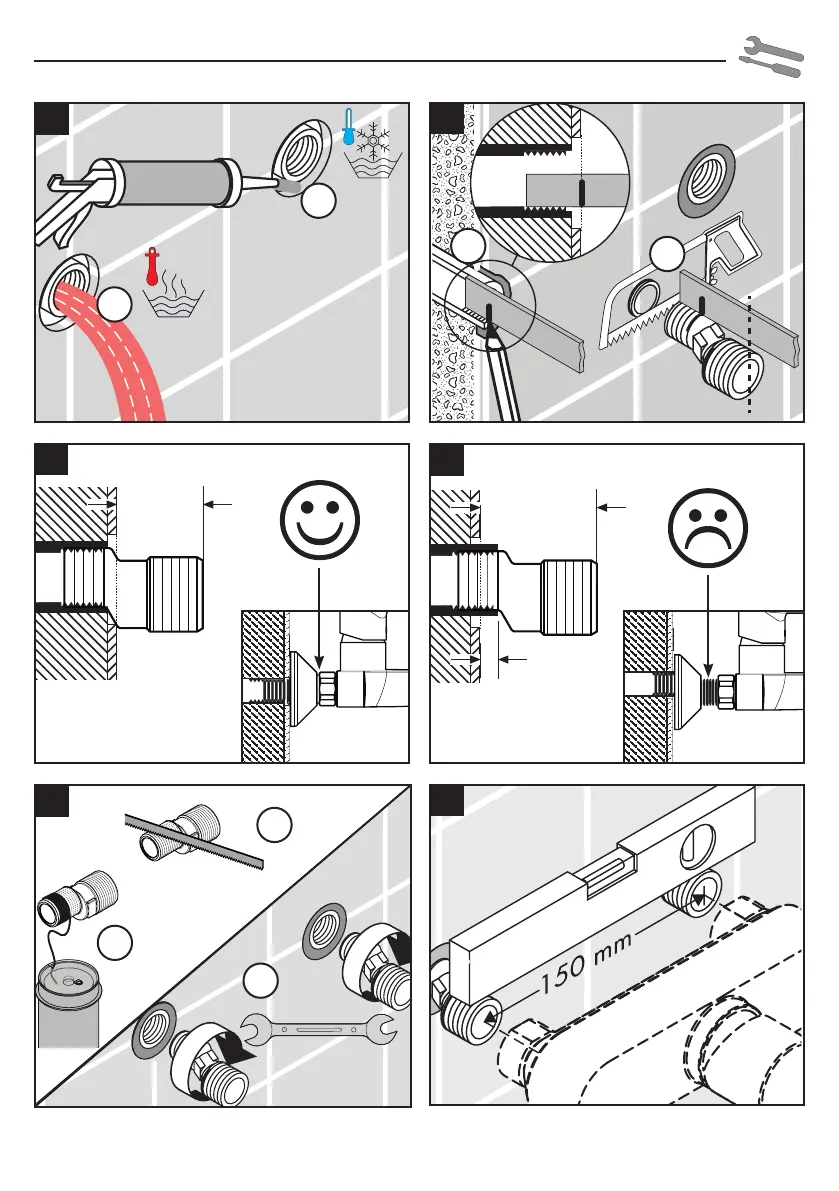 150 mm