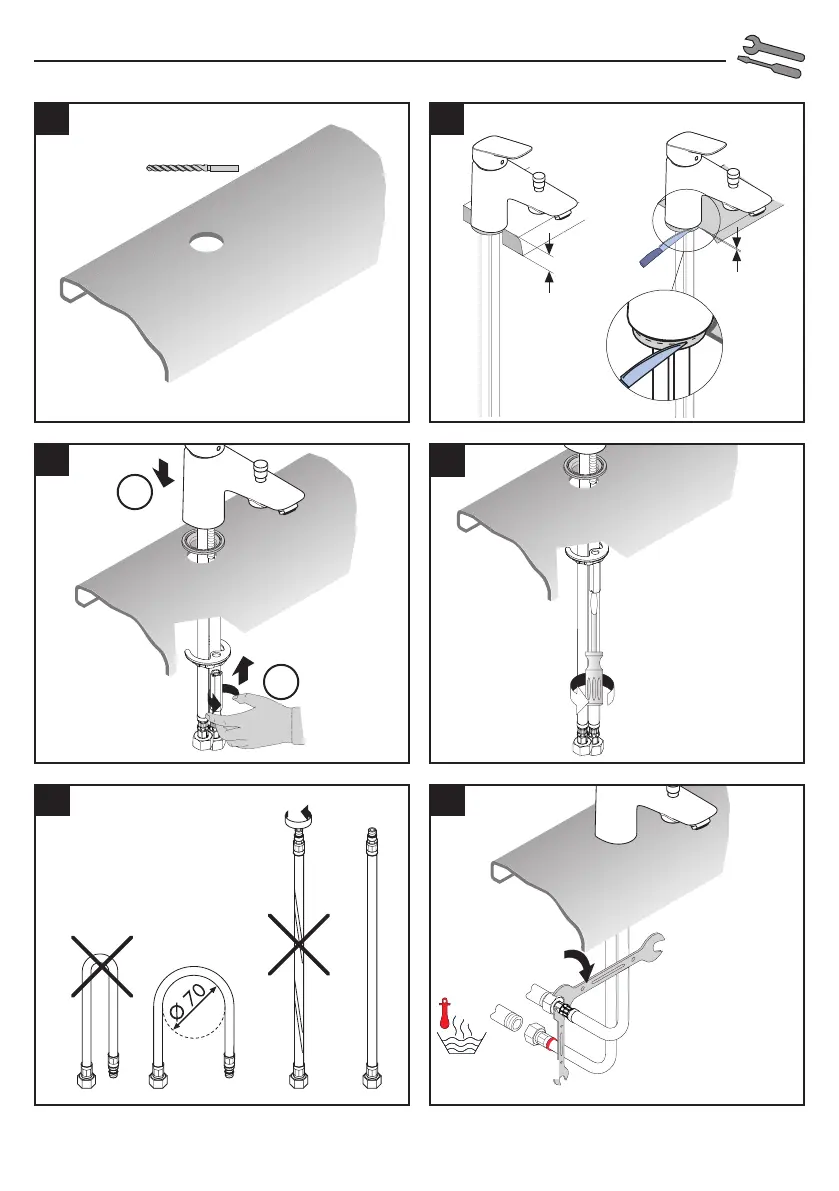 $\varnothing 70$