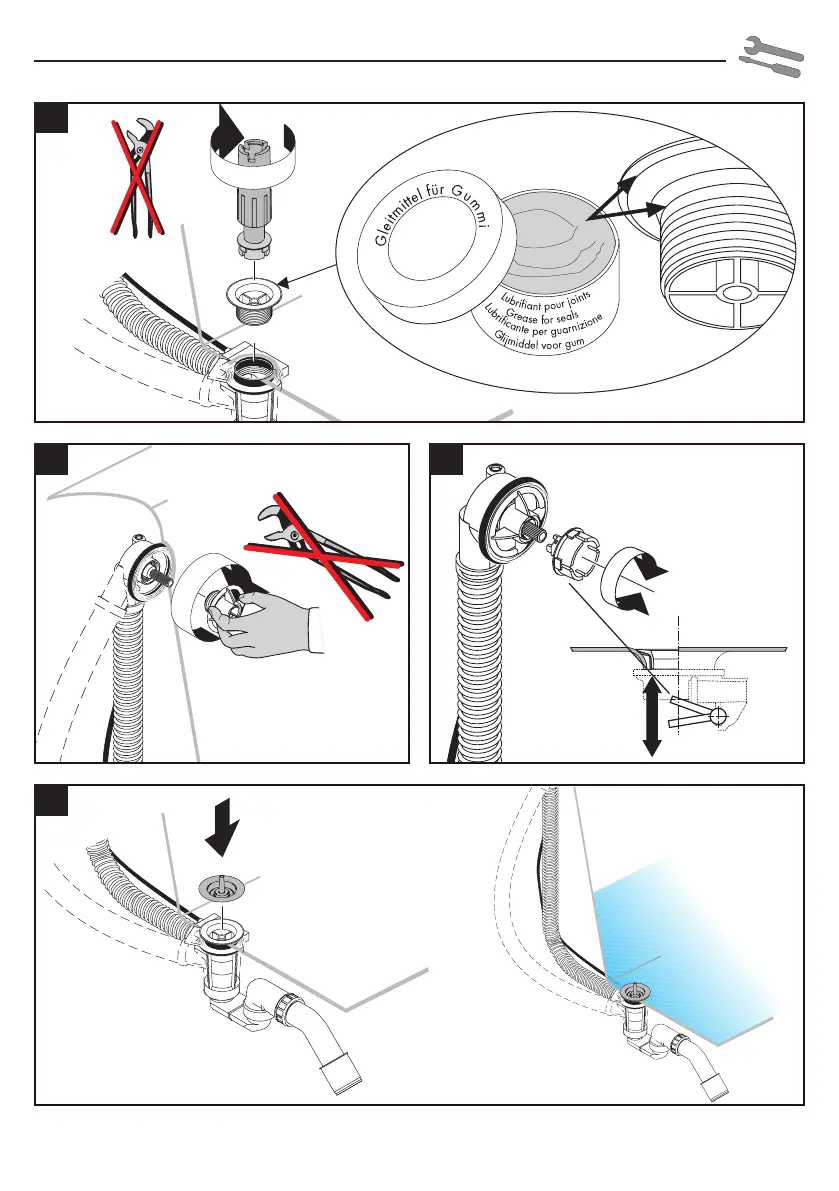 Gleitmittel für Gummi

Lubrifiant pour joints
Grease for seals
Lubrificante per guarnizione
Glijmiddel voor gum