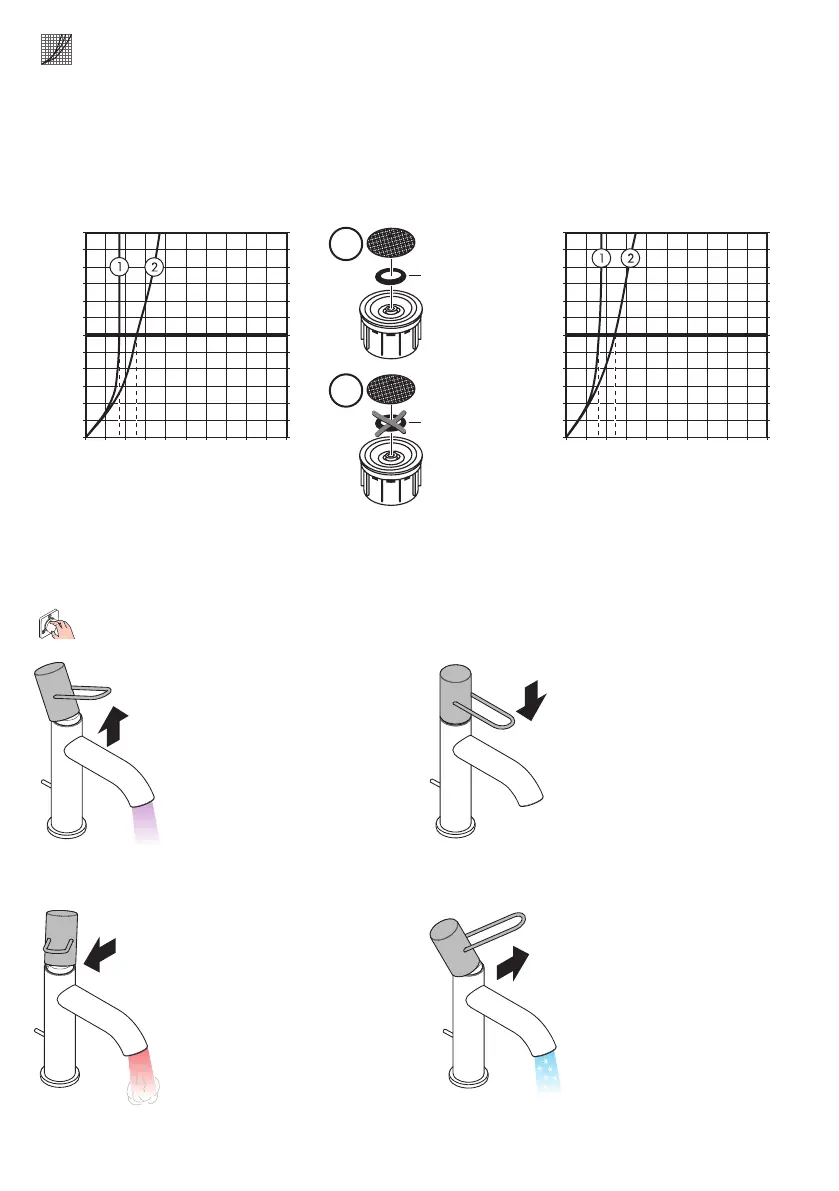 1
2

1
2