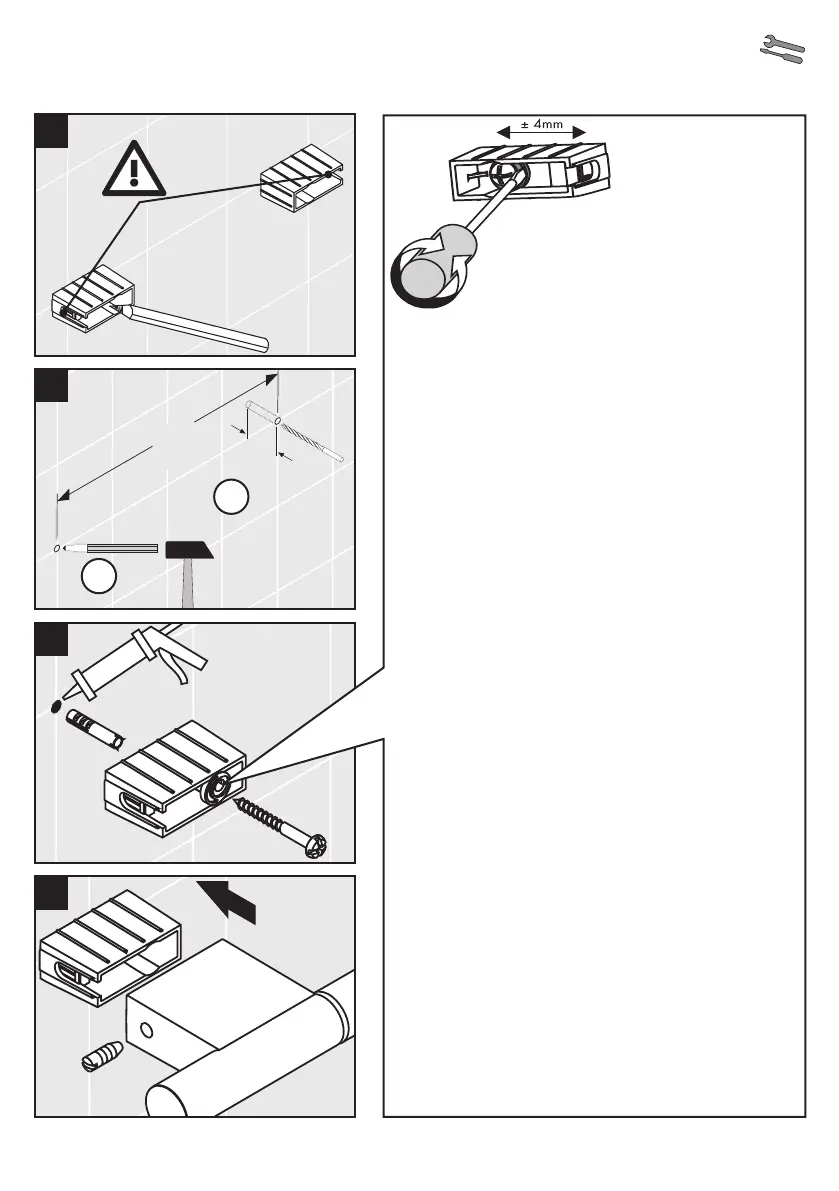 ± 4mm