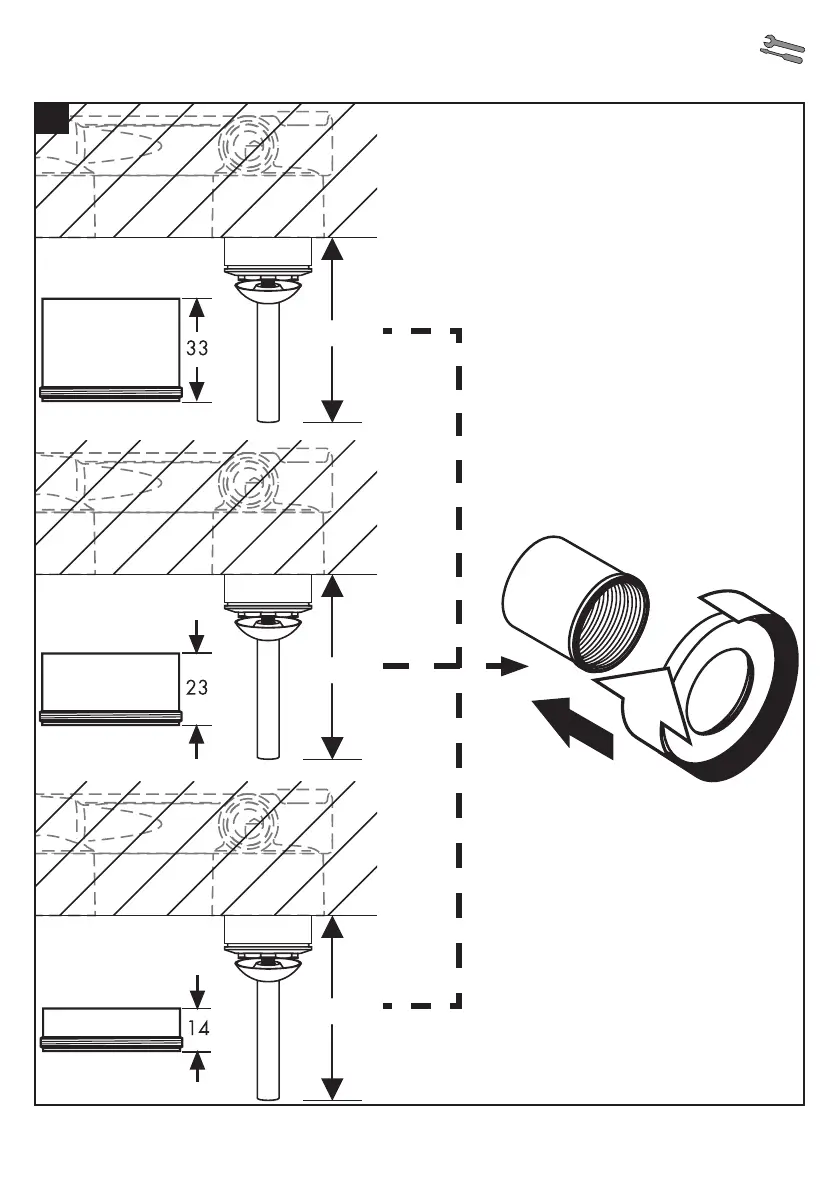 33

23

14