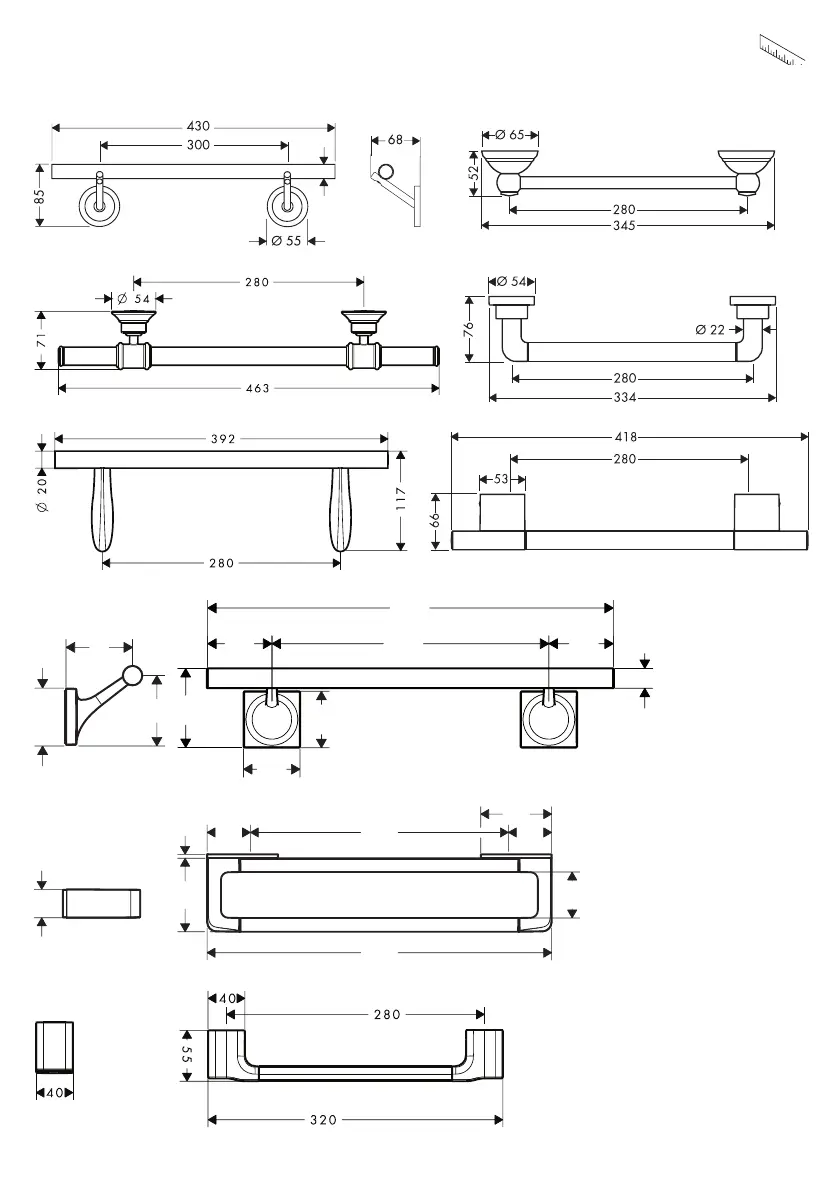 430
300
85
Ø 55
68
Ø 65
52
280
345
280
Ø 54
71
463
Ø 54
76
Ø 22
280
334
392
Ø 20
117
280
418
280
53
66
40
280
55
40
320