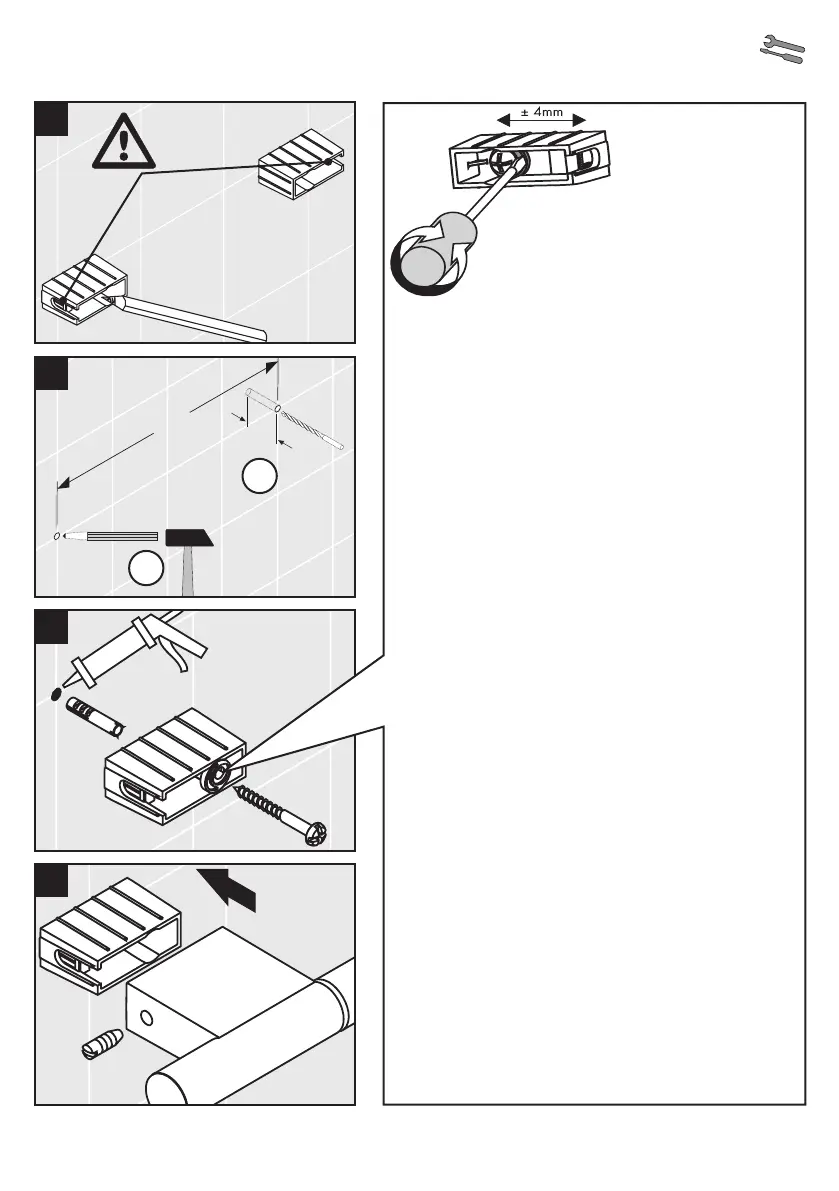 ± 4mm