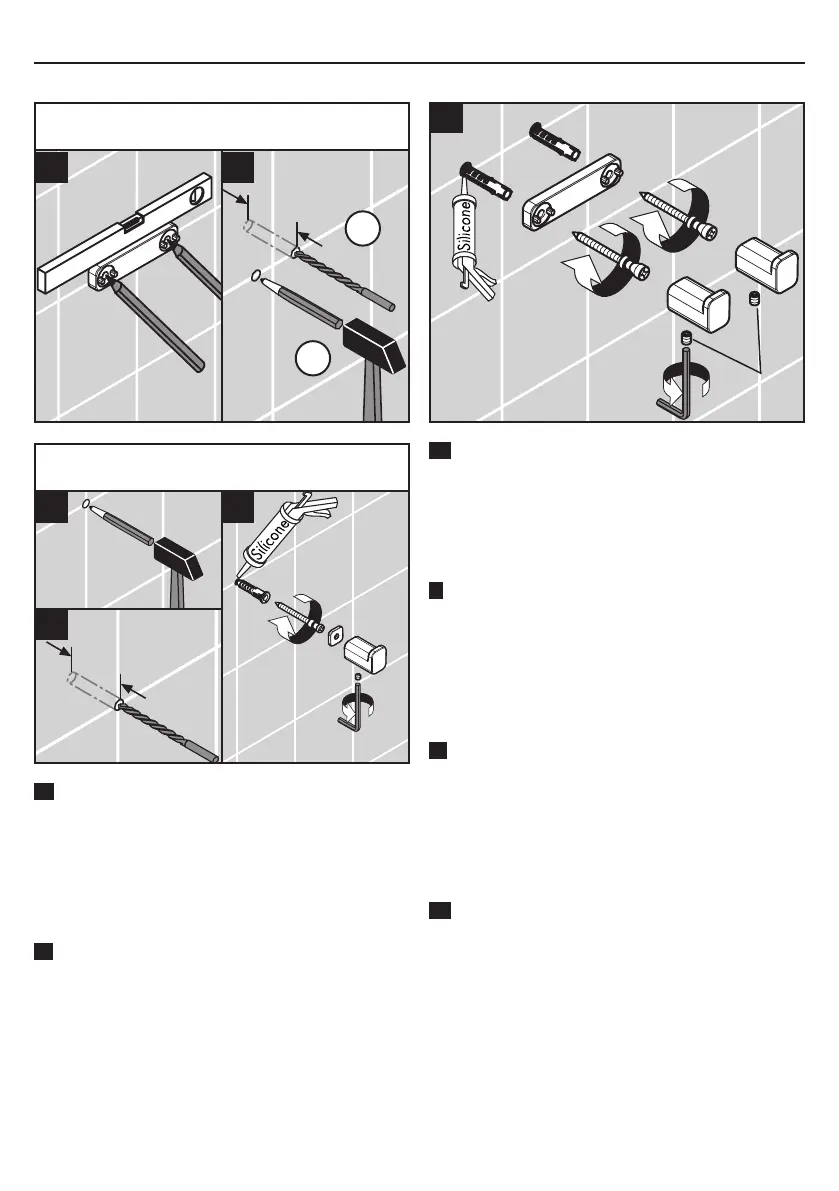 Silicone

Silicone