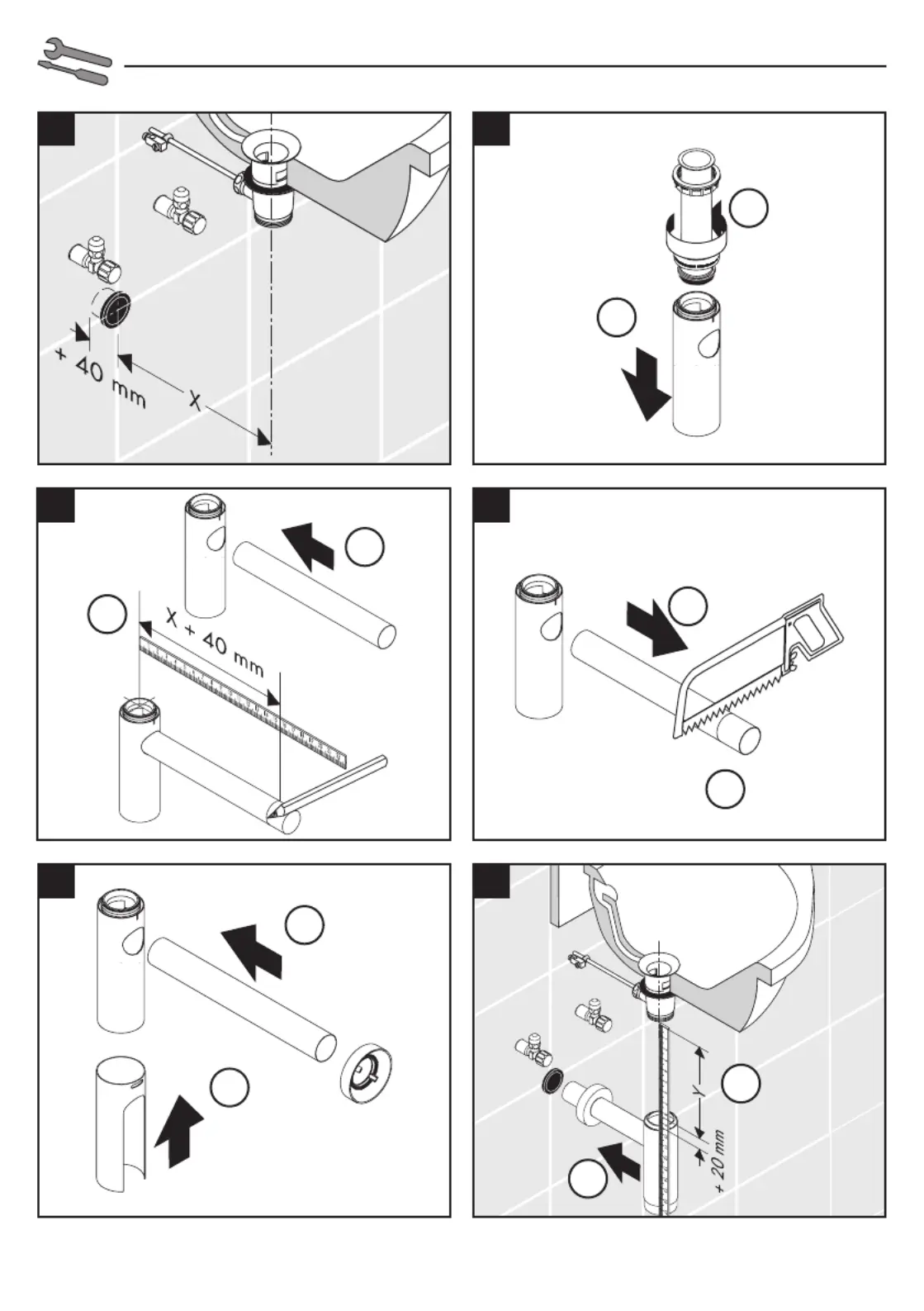 + 40 mm
X

X + 40 mm

Y
+ 20 mm