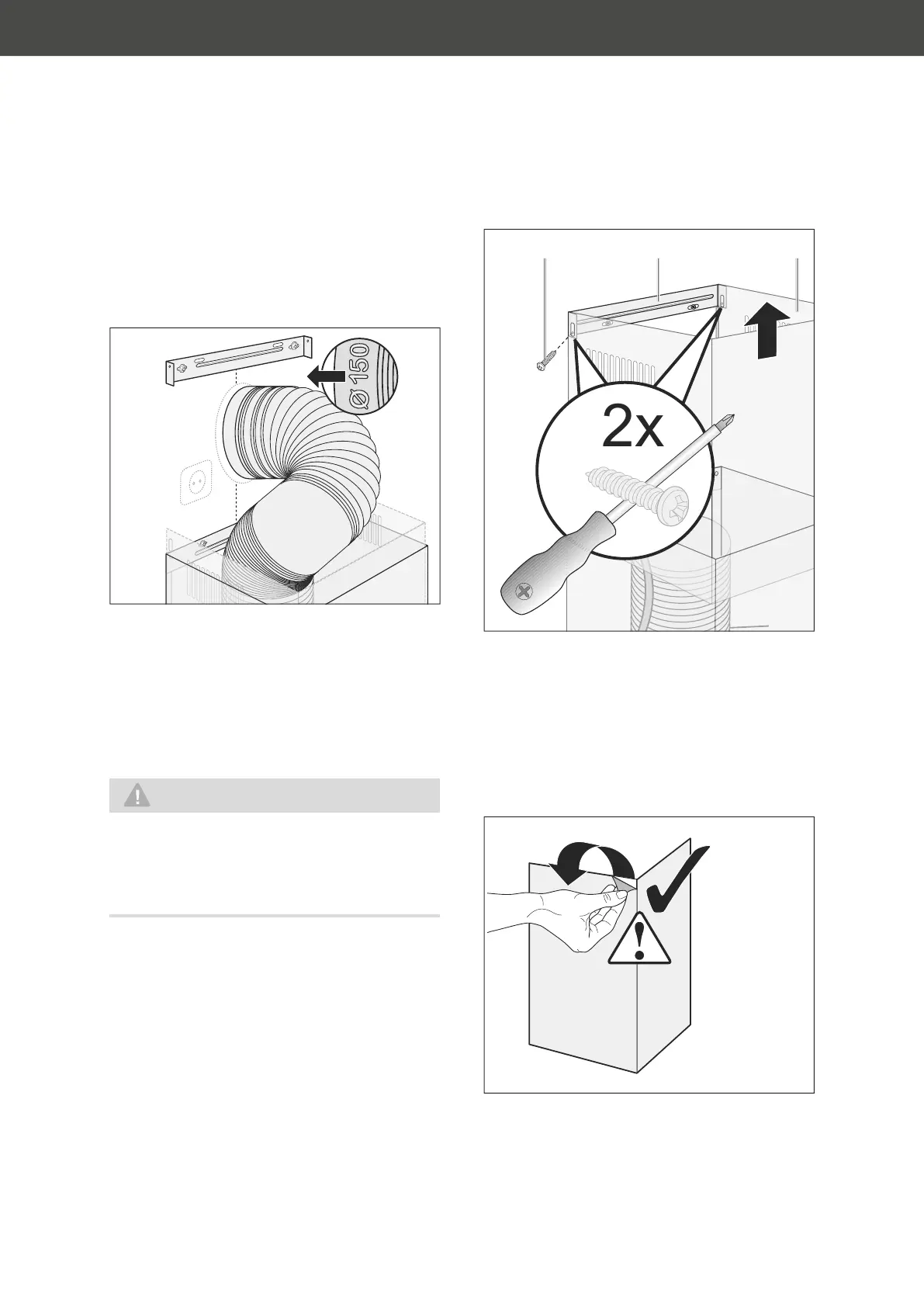 Ø 150

2x