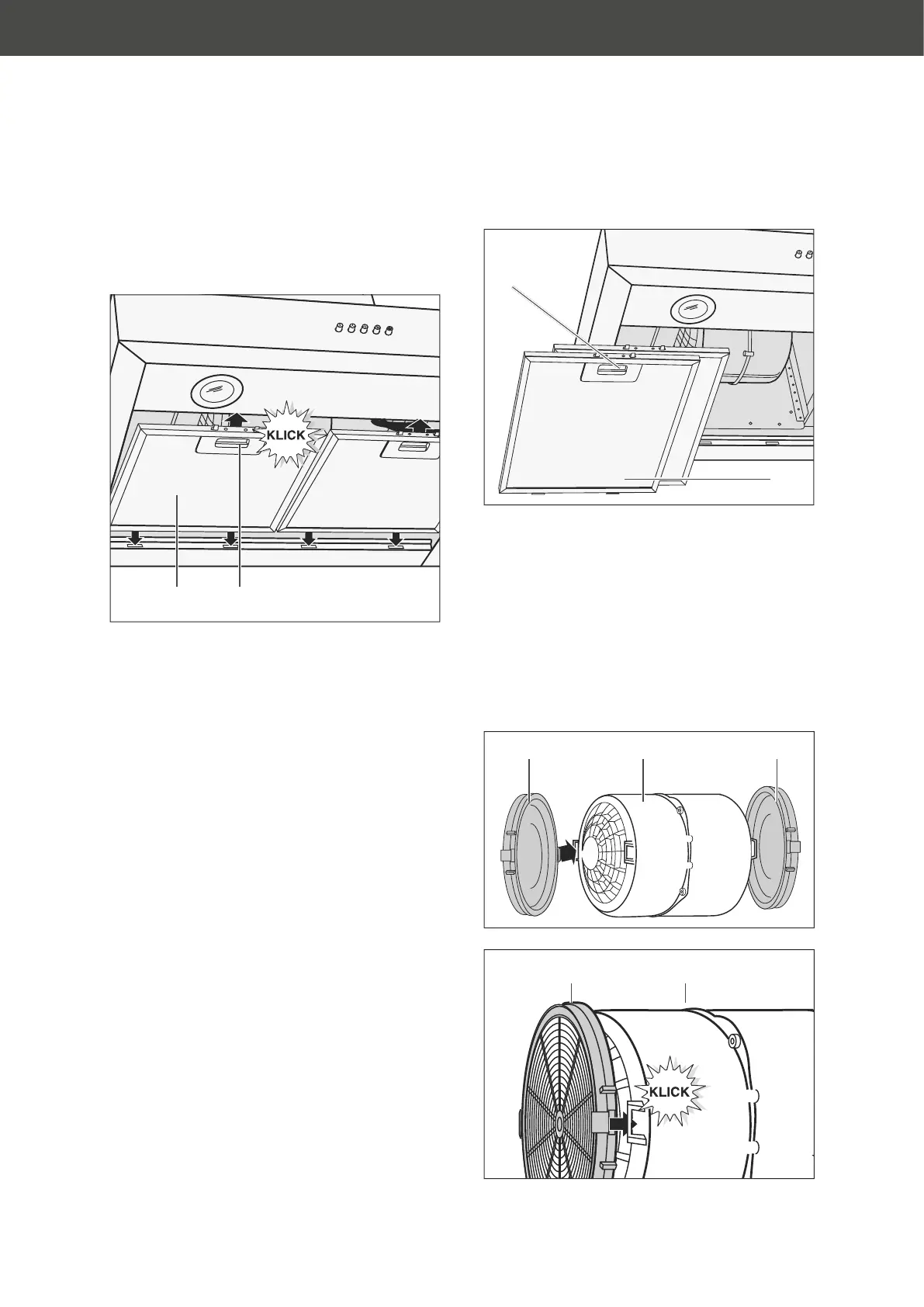 KLICK

KLICK