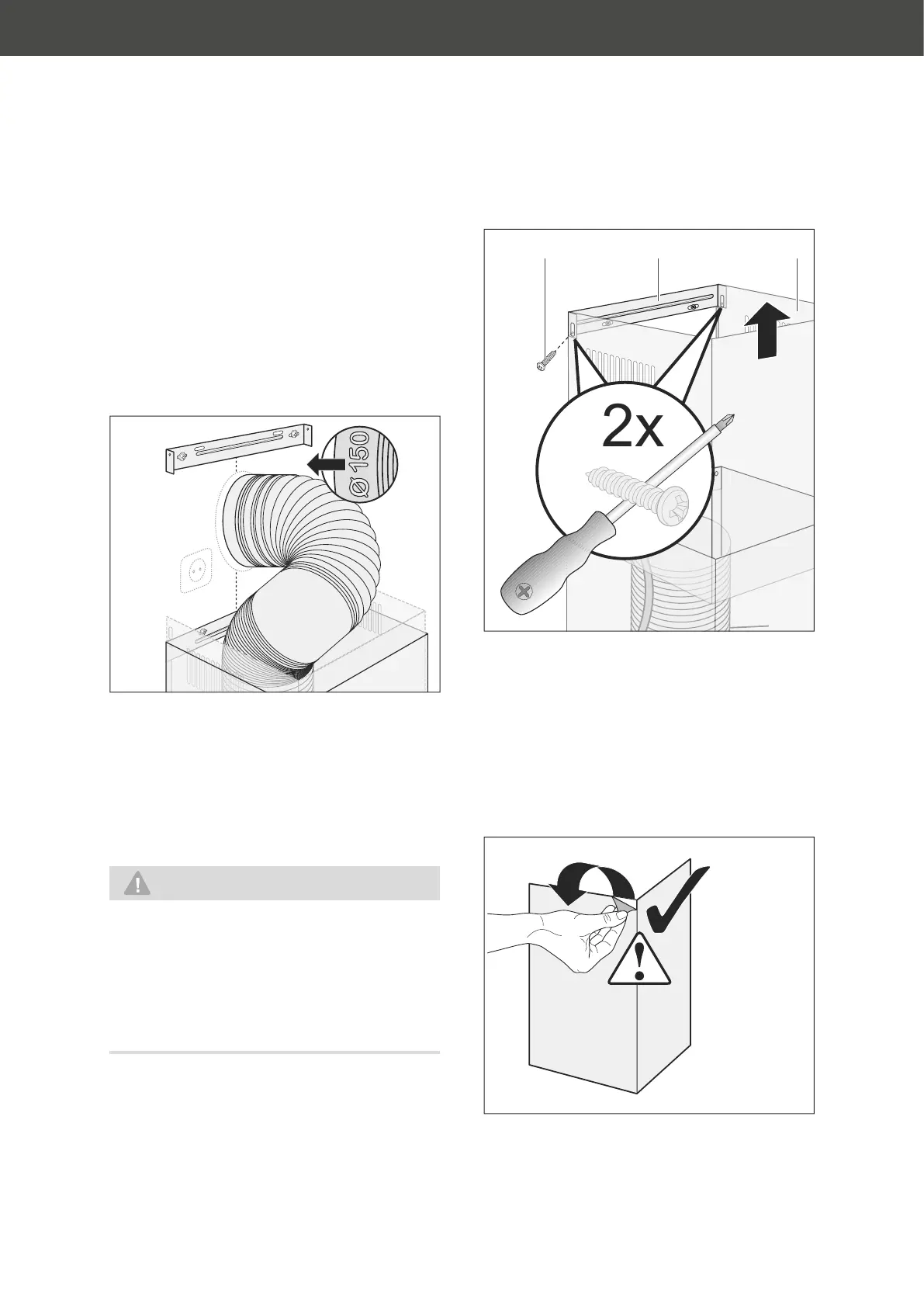 Ø 150

2x