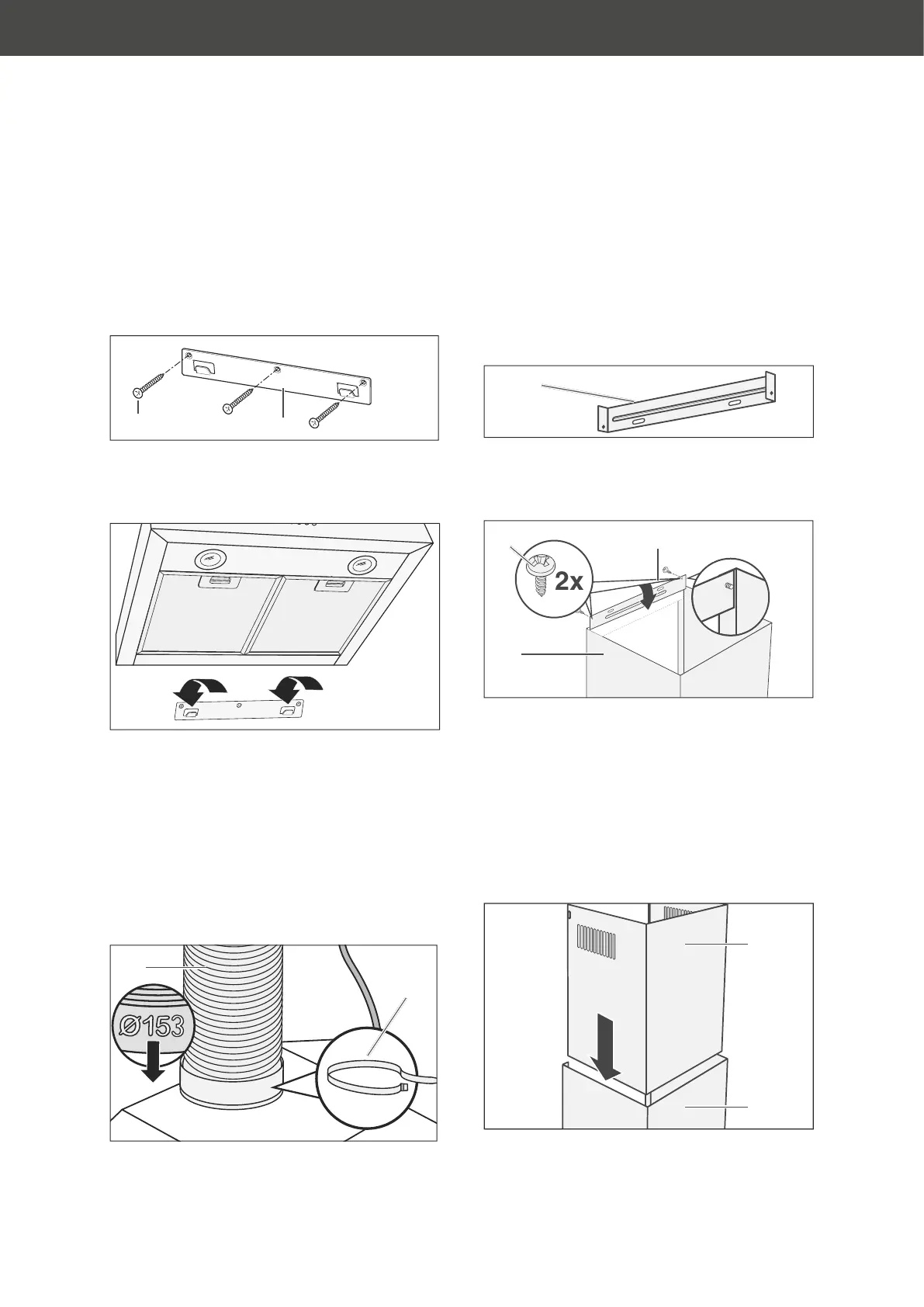 2x

Ø153