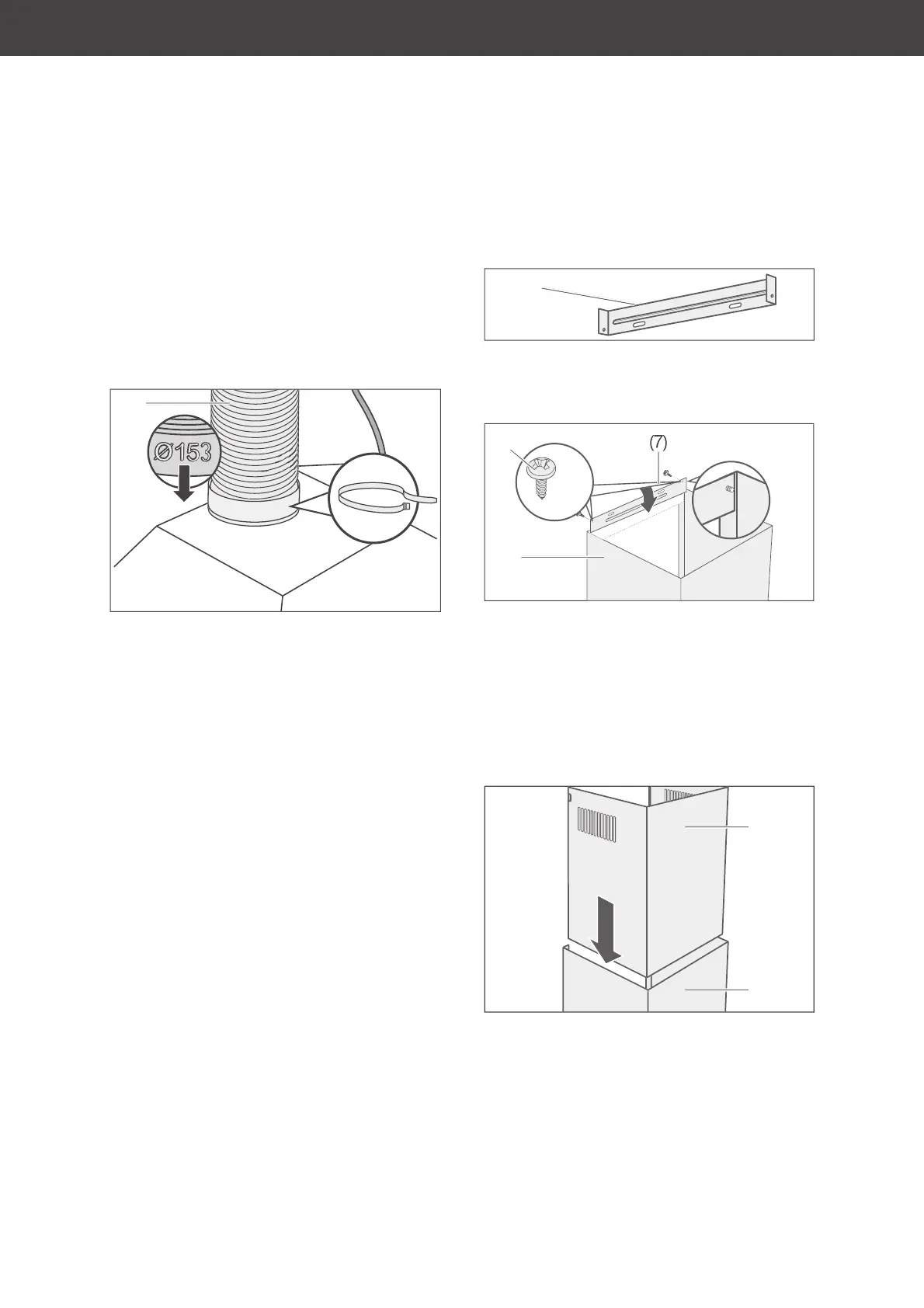 Ø153

(7)