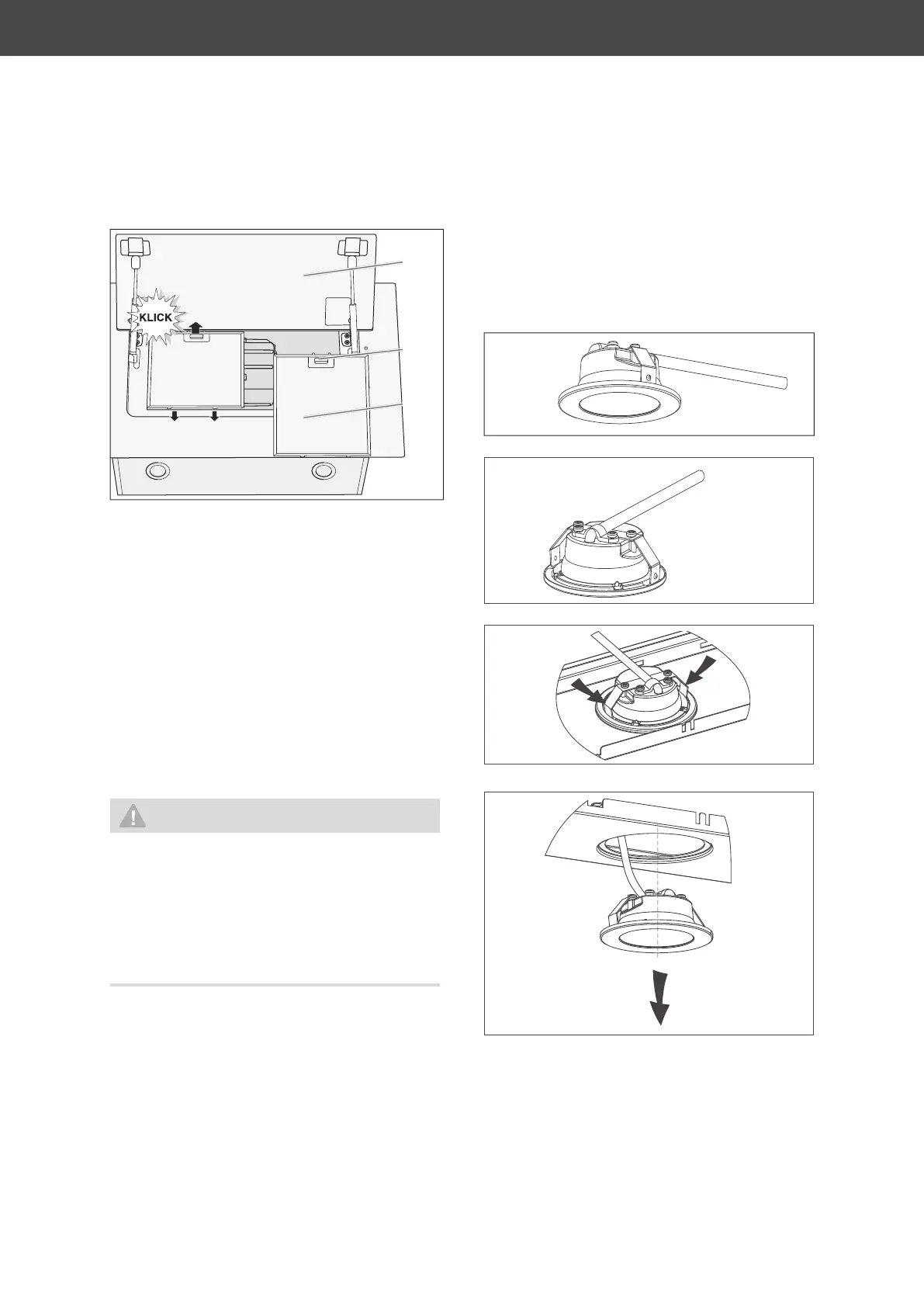 KLICK