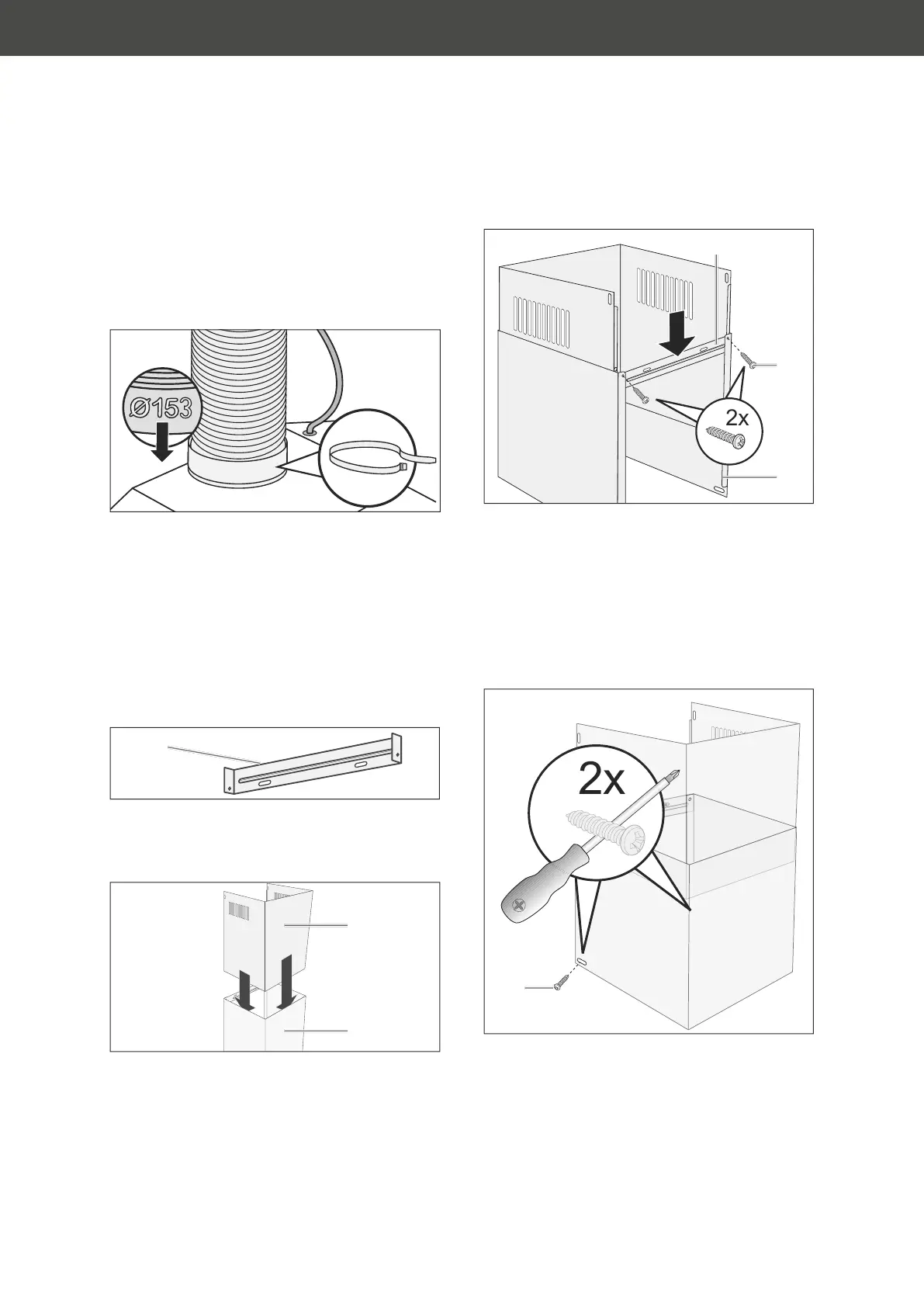 Ø153

2x

2x