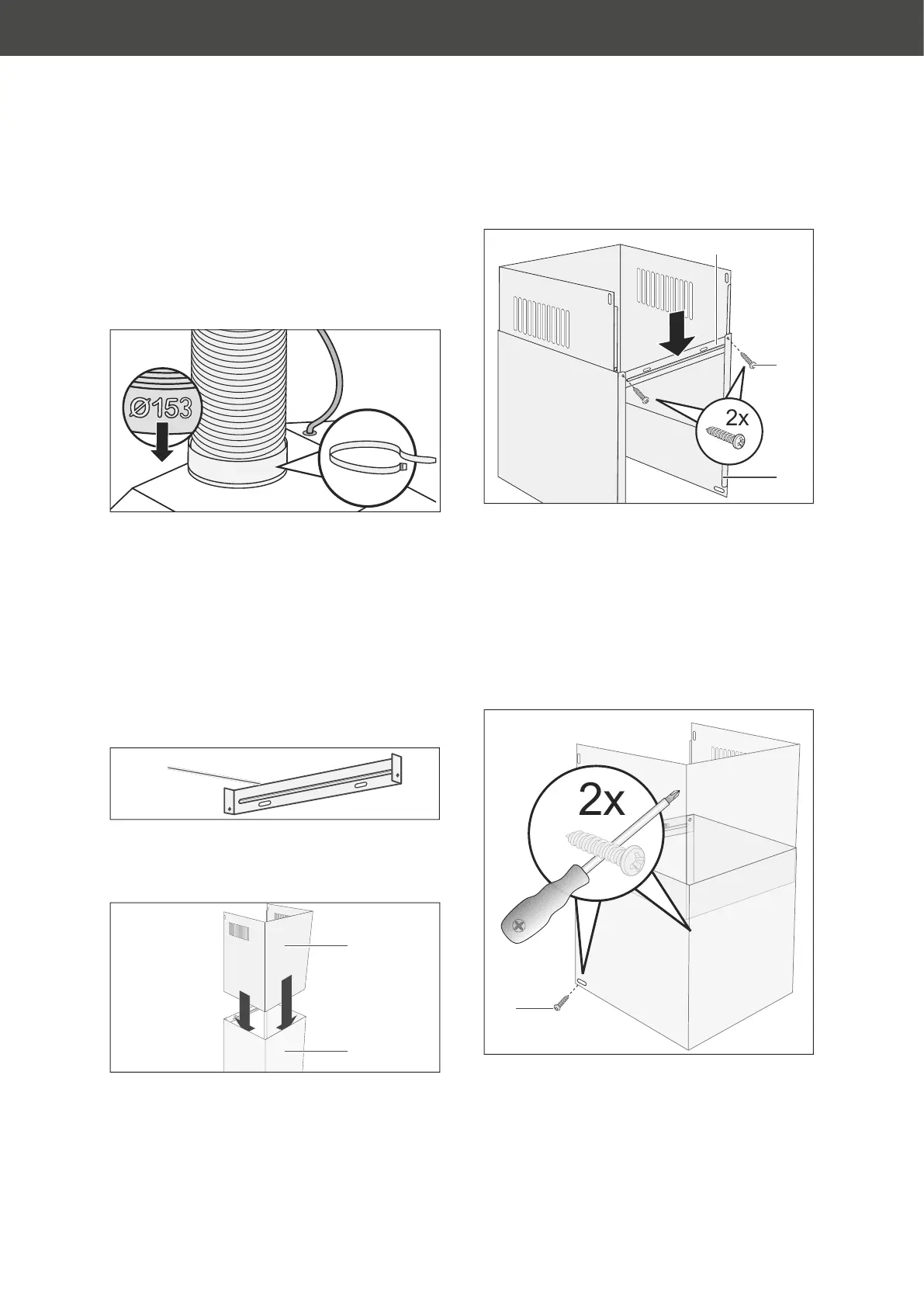 Ø153

2x

2x