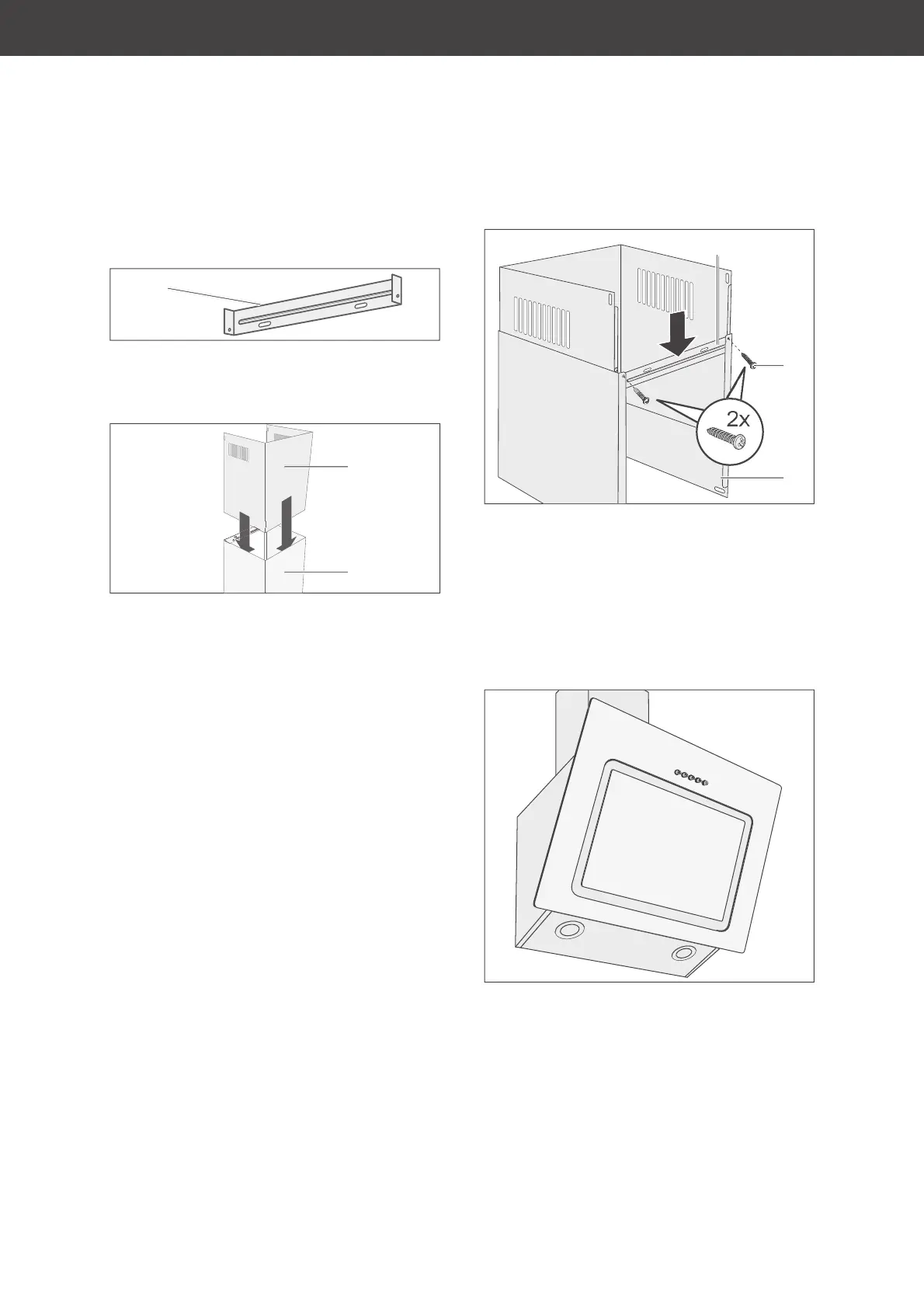 2x