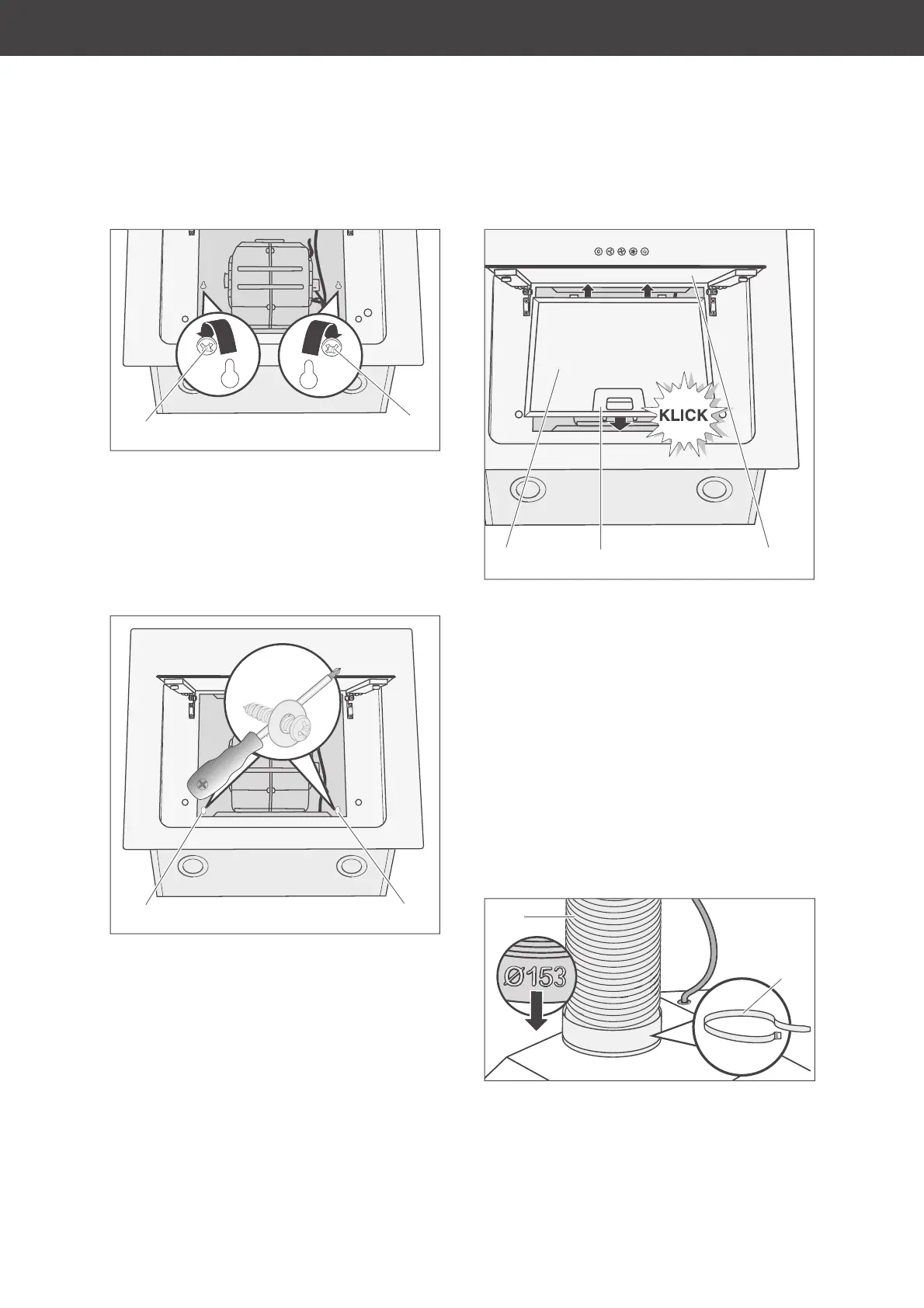 KLICK

Ø153